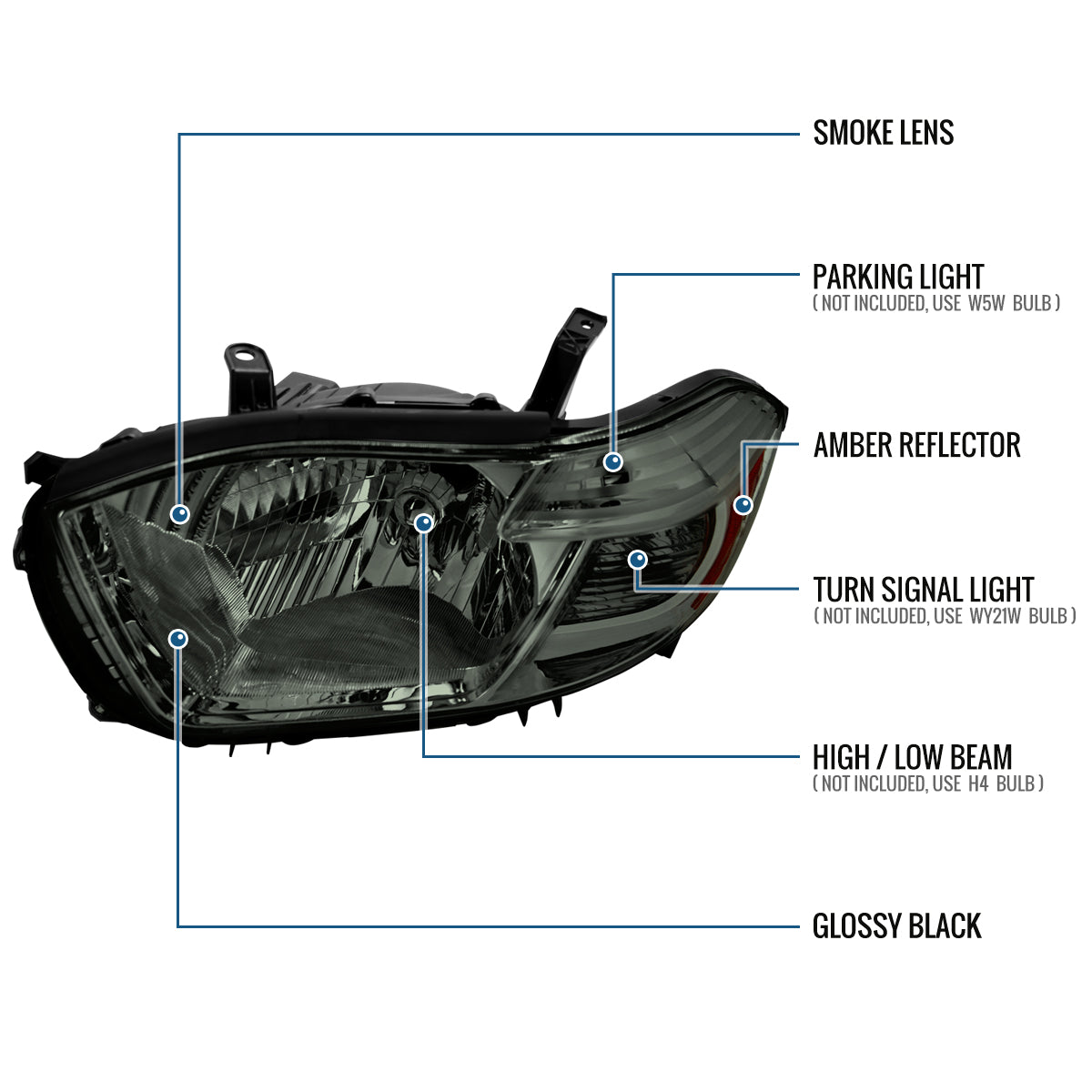 SMOKE LENS

PARKING LIGHT
( NOT INCLUDED, USE W5W BULB )

AMBER REFLECTOR

TURN SIGNAL LIGHT
( NOT INCLUDED, USE WY21W BULB )

HIGH / LOW BEAM
( NOT INCLUDED, USE H4 BULB )

GLOSSY BLACK