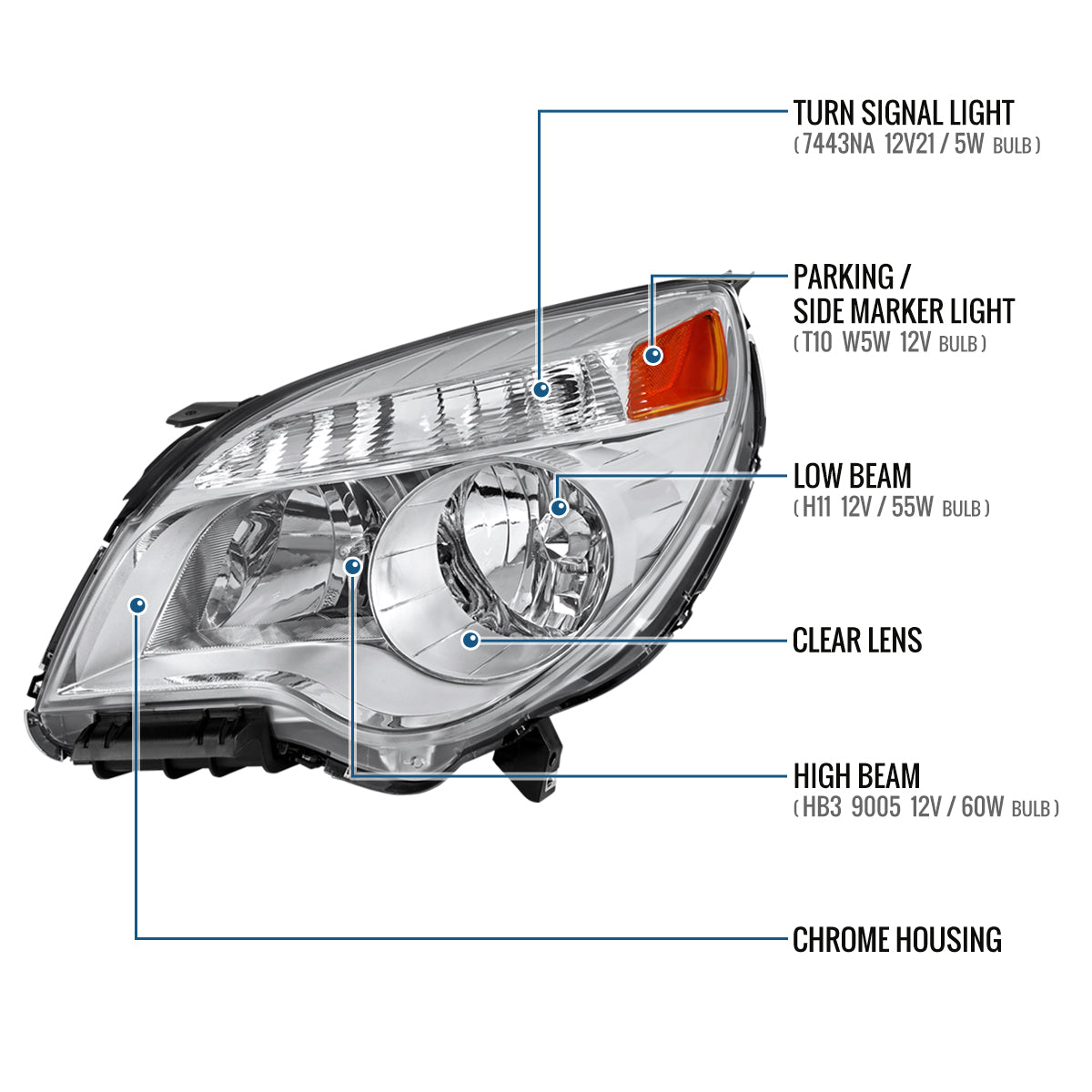 TURN SIGNAL LIGHT
( 7443NA 12V21 / 5W BULB )

PARKING / SIDE MARKER LIGHT
( T10 W5W 12V BULB )

LOW BEAM
( H11 12V / 55W BULB )

CLEAR LENS

HIGH BEAM
( HB3 9005 12V / 60W BULB )

CHROME HOUSING