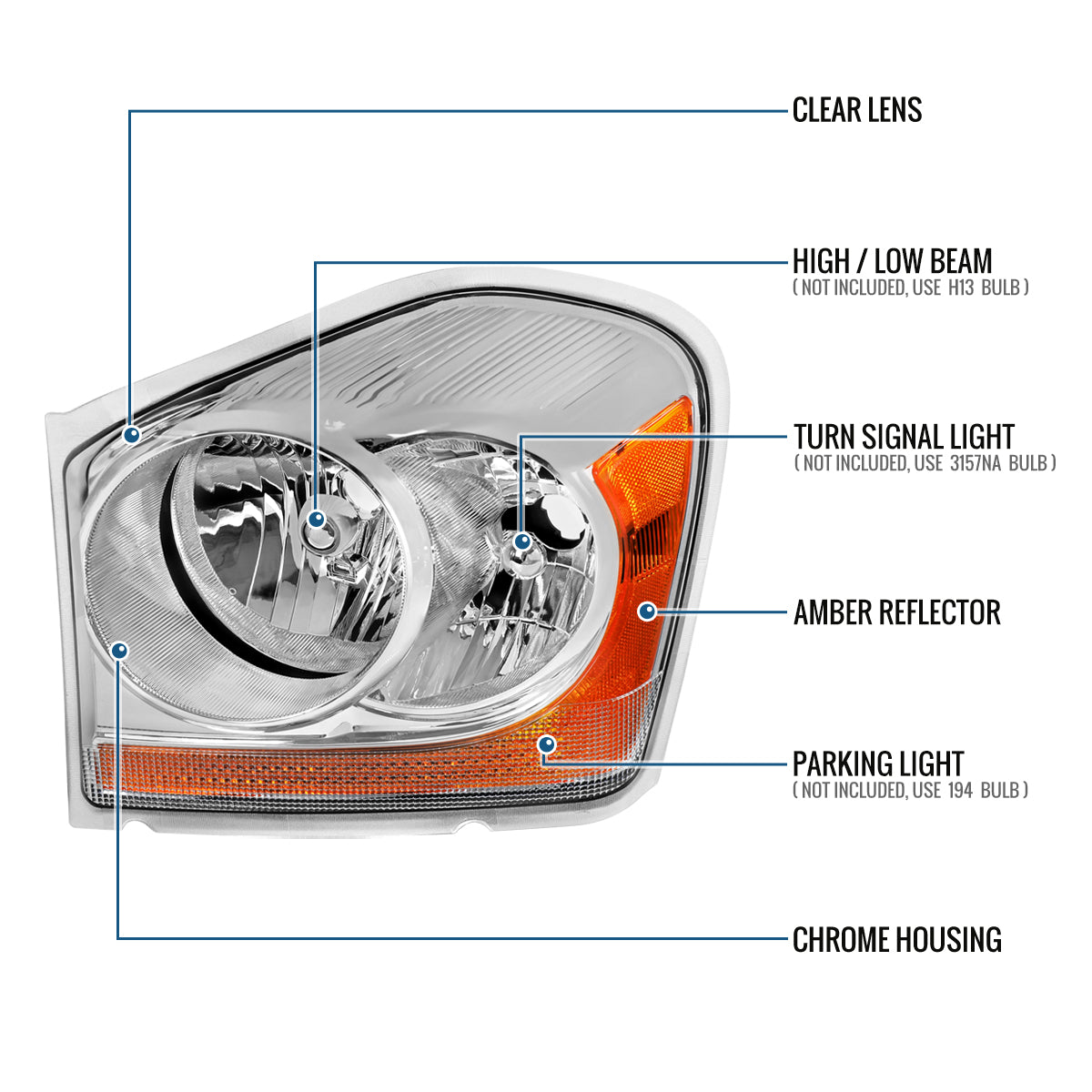 CLEAR LENS

HIGH / LOW BEAM
( NOT INCLUDED, USE H13 BULB )

TURN SIGNAL LIGHT
( NOT INCLUDED, USE 3157NA BULB )

AMBER REFLECTOR

PARKING LIGHT
( NOT INCLUDED, USE 194 BULB )

CHROME HOUSING