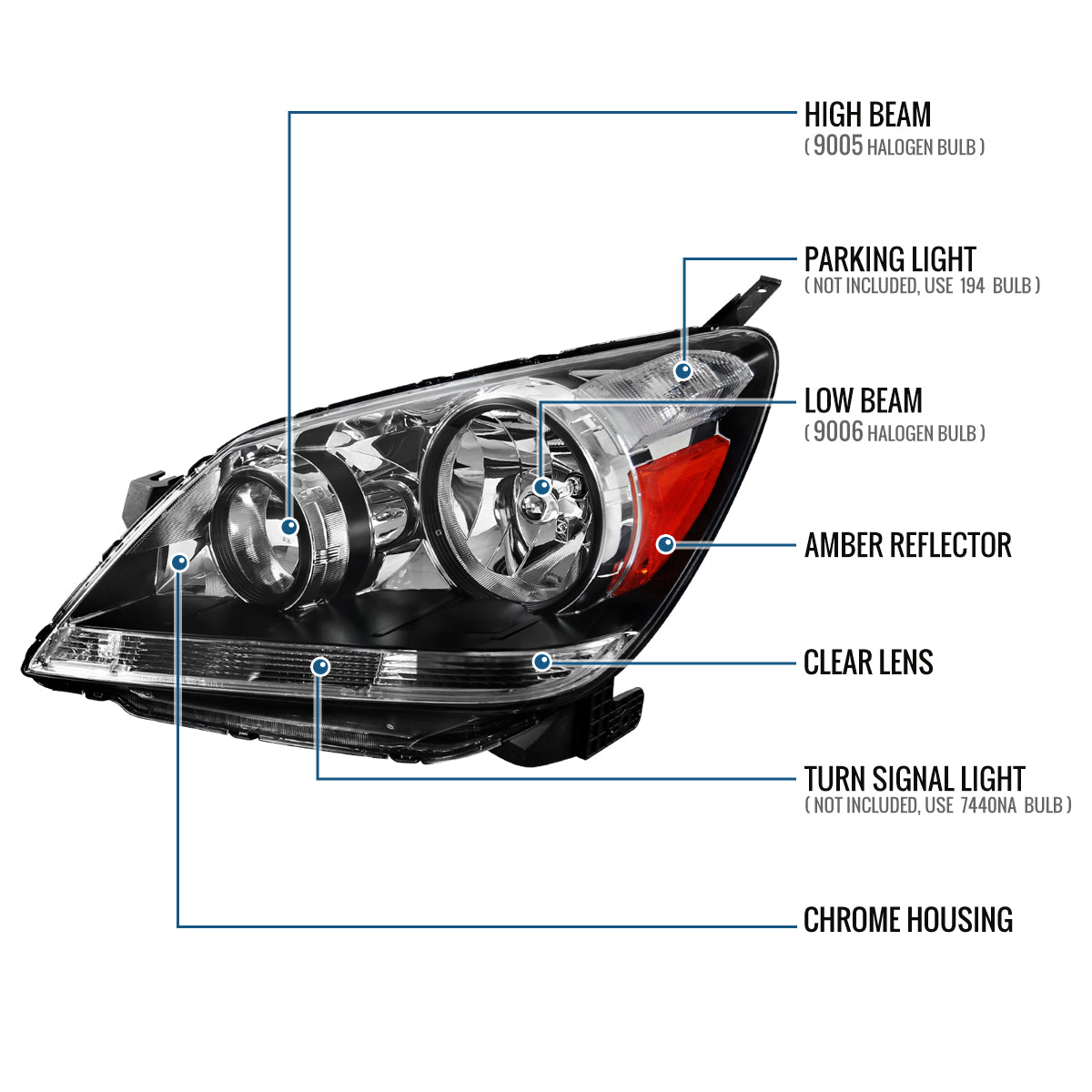 HIGH BEAM
( 9005 HALOGEN BULB )

PARKING LIGHT
( NOT INCLUDED, USE 194 BULB )

LOW BEAM
( 9006 HALOGEN BULB )

AMBER REFLECTOR

CLEAR LENS

TURN SIGNAL LIGHT
( NOT INCLUDED, USE 7440NA BULB )

CHROME HOUSING