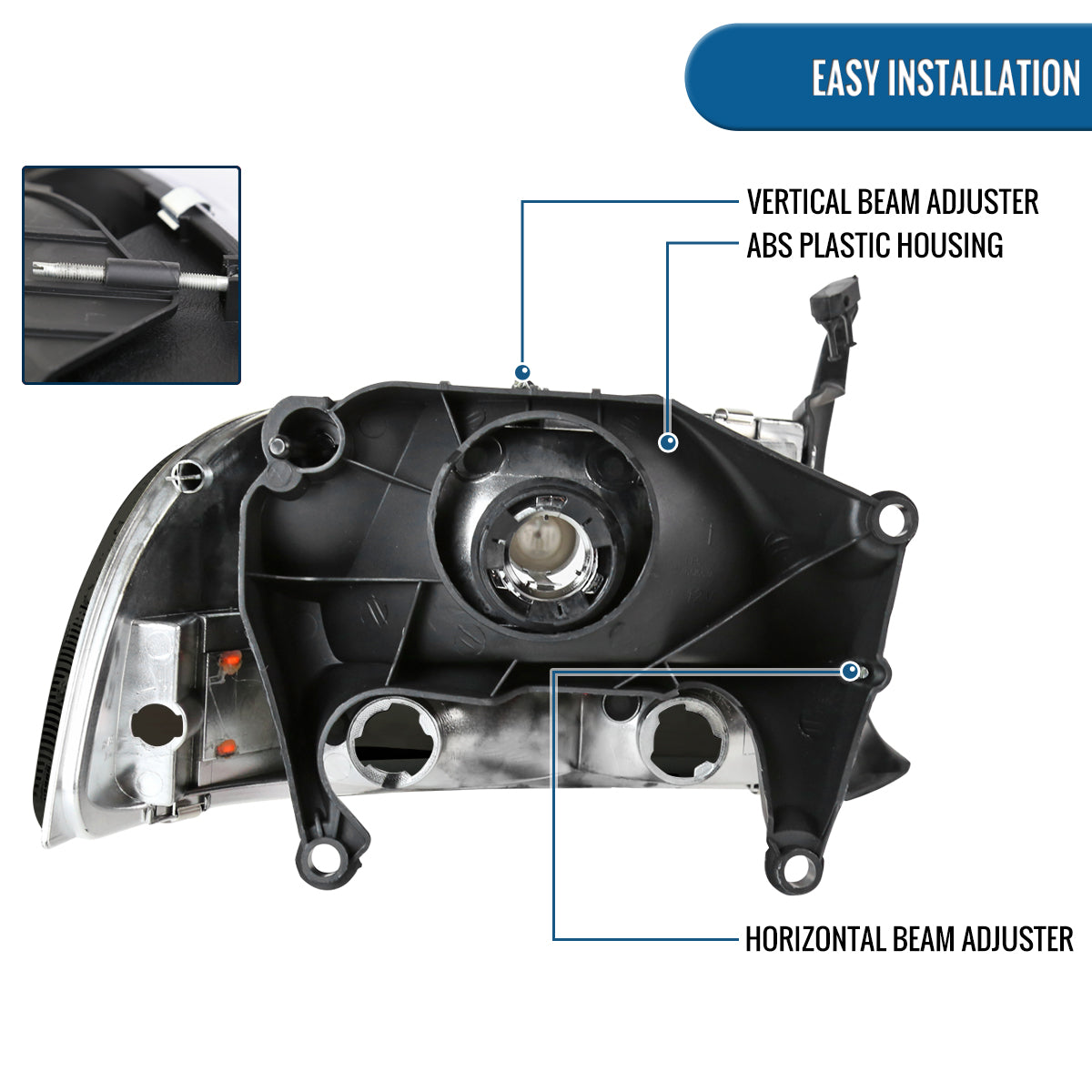 EASY INSTALLATION

VERTICAL BEAM ADJUSTER

ABS PLASTIC HOUSING

HORIZONTAL BEAM ADJUSTER