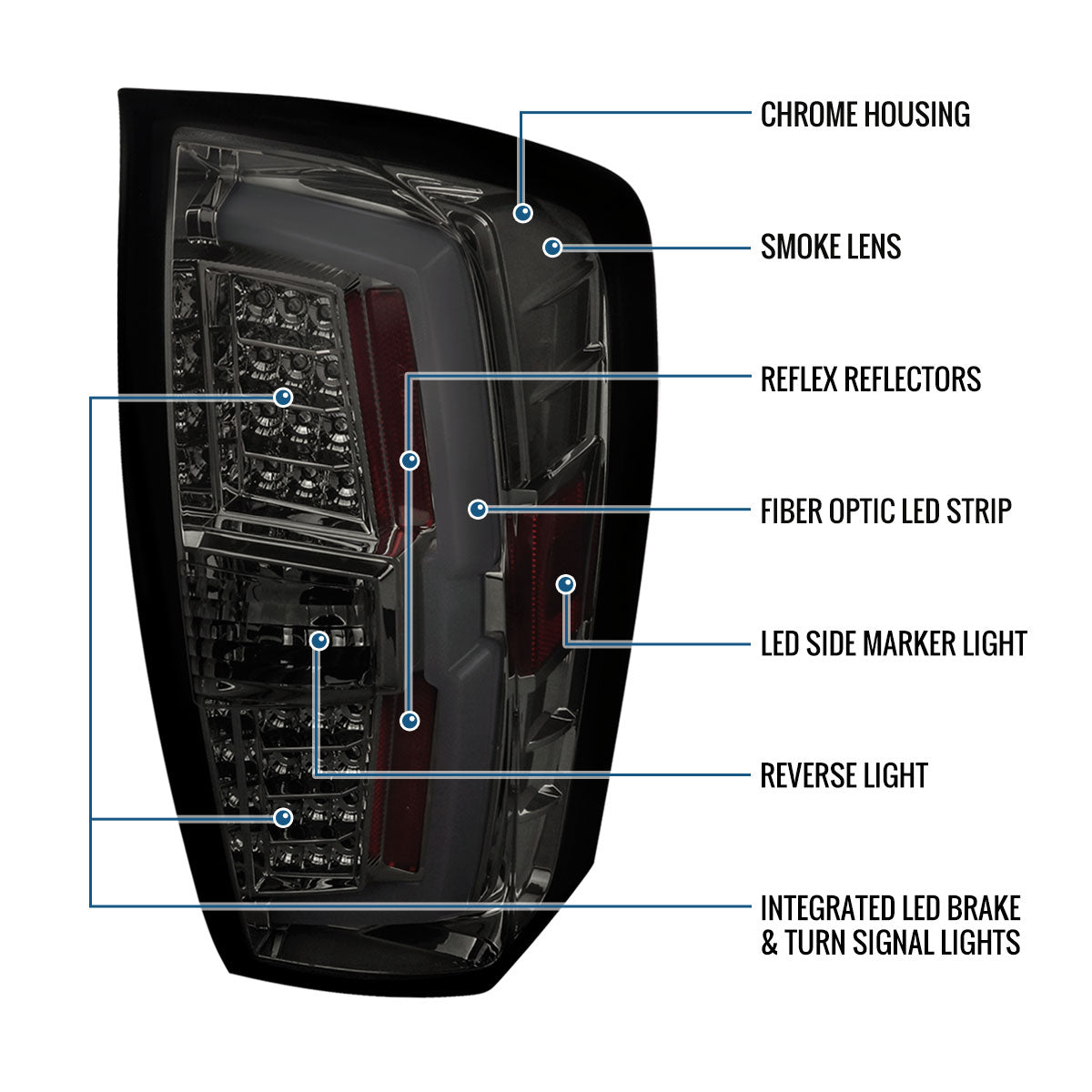 CHROME HOUSING

SMOKE LENS

REFLEX REFLECTORS

FIBER OPTIC LED STRIP

LED SIDE MARKER LIGHT

REVERSE LIGHT

INTEGRATED LED BRAKE & TURN SIGNAL LIGHTS