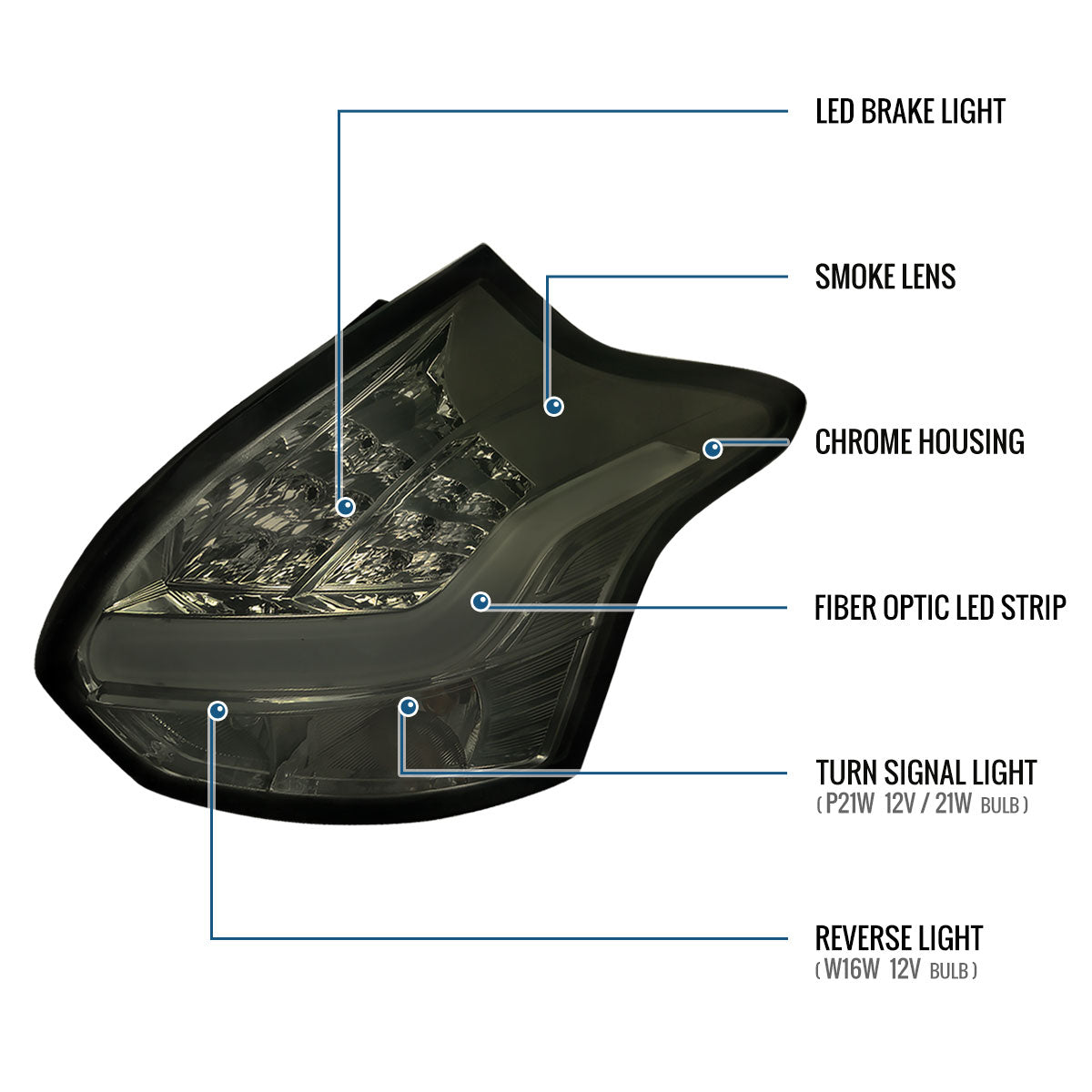 LED BRAKE LIGHT

SMOKE LENS

CHROME HOUSING

FIBER OPTIC LED STRIP

TURN SIGNAL LIGHT
( P21W 12V / 21W BULB )

REVERSE LIGHT
( W16W 12V BULB )