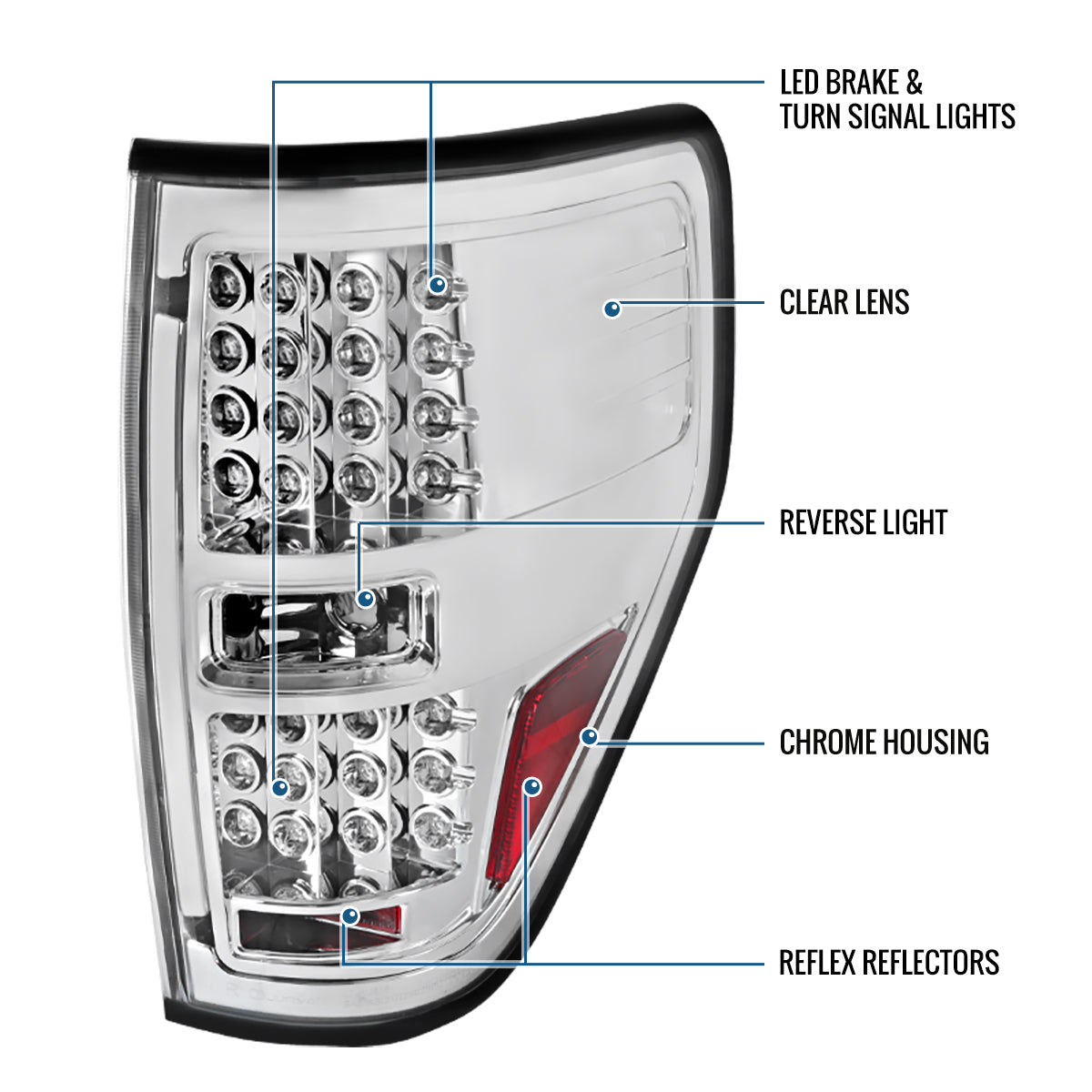 LED BRAKE &
TURN SIGNAL LIGHTS

CLEAR LENS

REVERSE LIGHT

CHROME HOUSING

REFLEX REFLECTORS