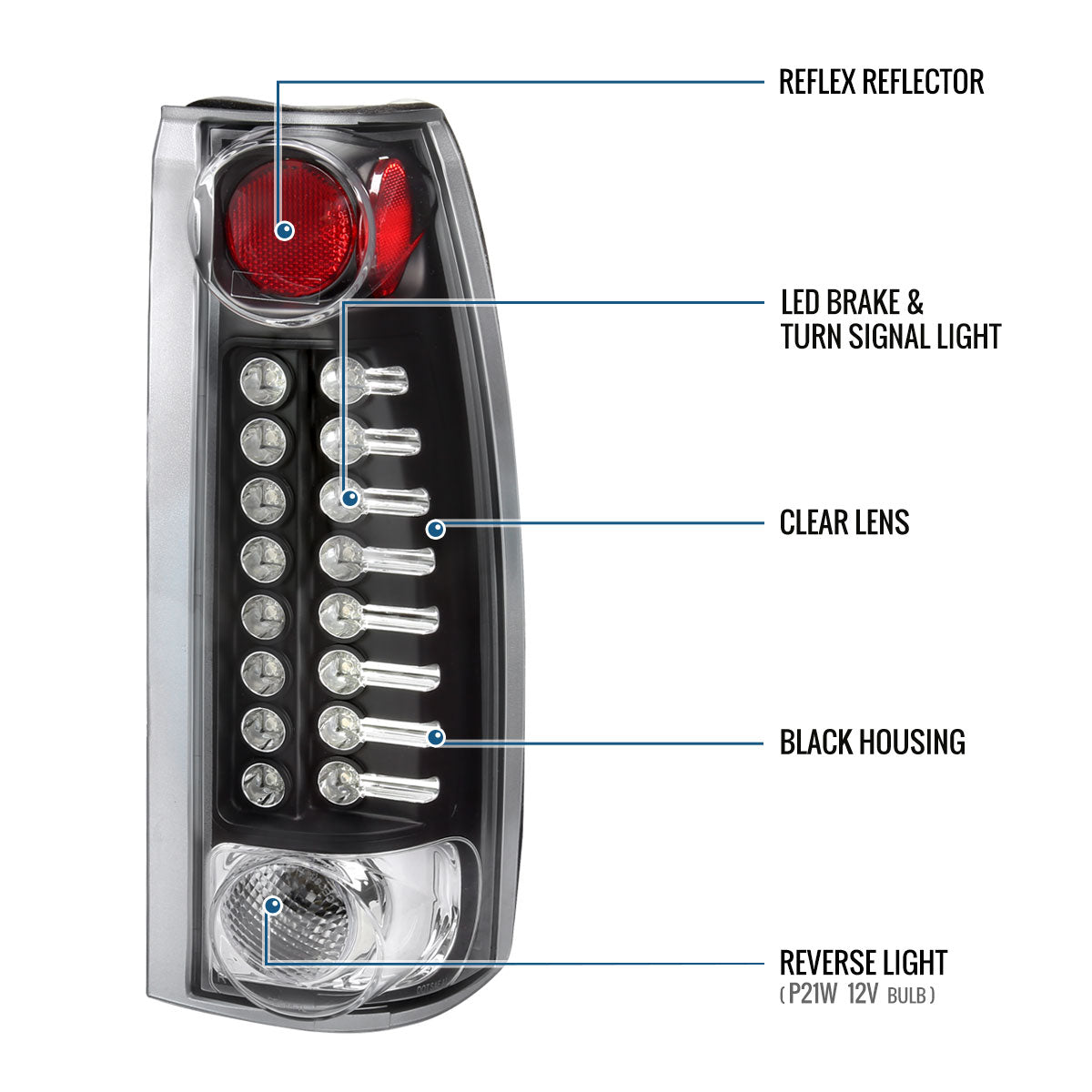 REFLEX REFLECTOR

LED BRAKE &
TURN SIGNAL LIGHT

CLEAR LENS

BLACK HOUSING

REVERSE LIGHT
( P21W 12V BULB )