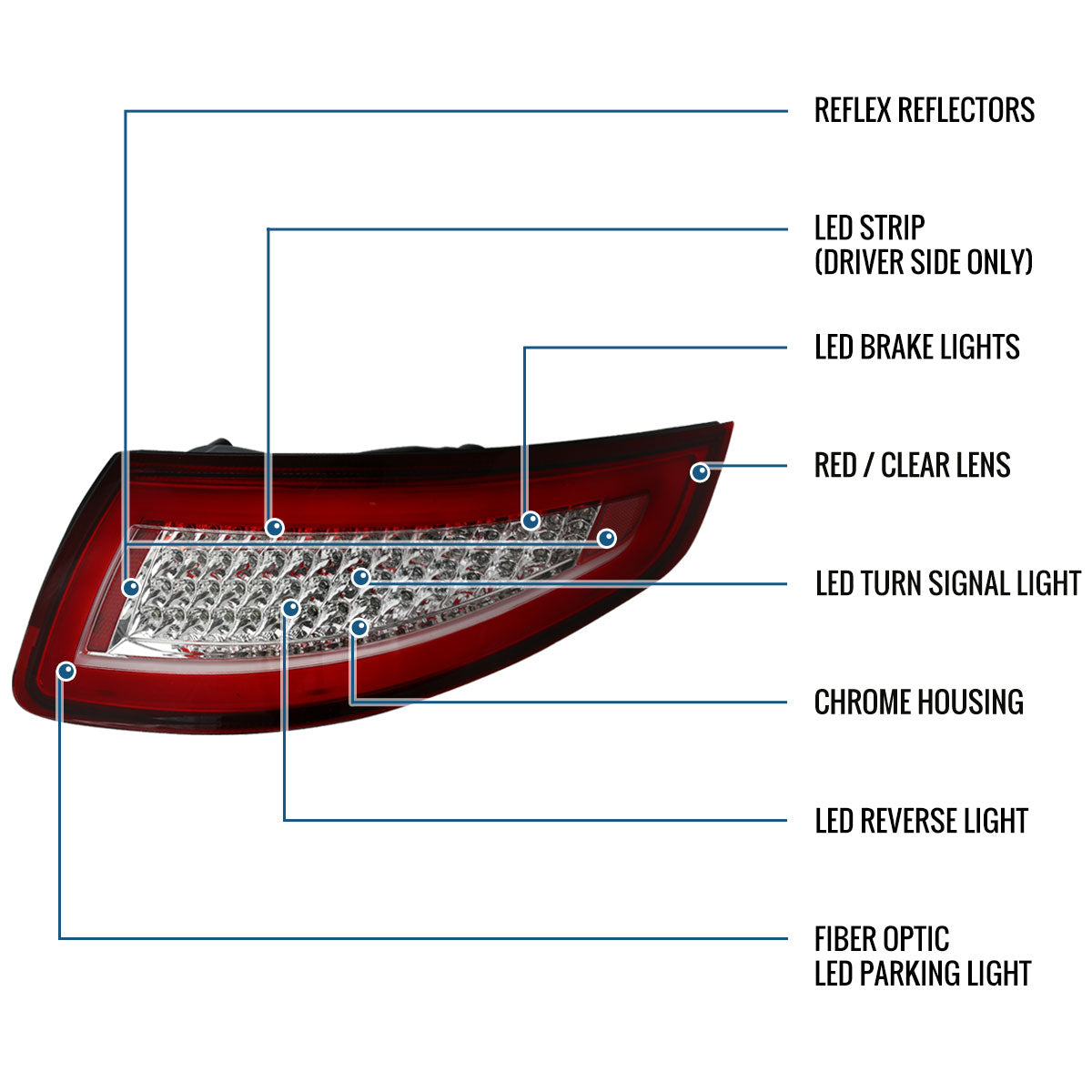 REFLEX REFLECTORS

LED STRIP
(DRIVER SIDE ONLY)

LED BRAKE LIGHTS

RED / CLEAR LENS

LED TURN SIGNAL LIGHT

CHROME HOUSING

LED REVERSE LIGHT

FIBER OPTIC
LED PARKING LIGHT