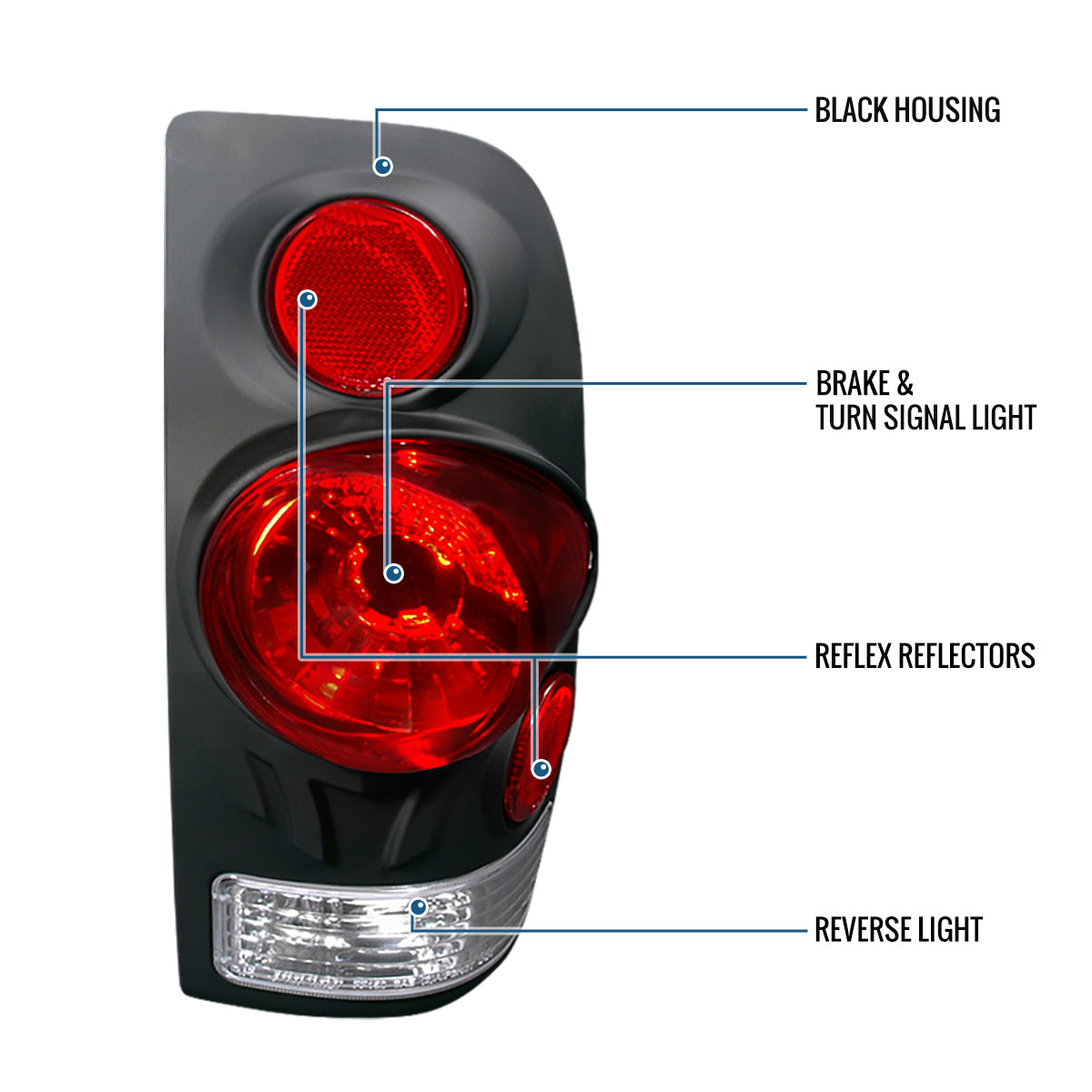 BLACK HOUSING

BRAKE &
TURN SIGNAL LIGHT

REFLEX REFLECTORS

REVERSE LIGHT