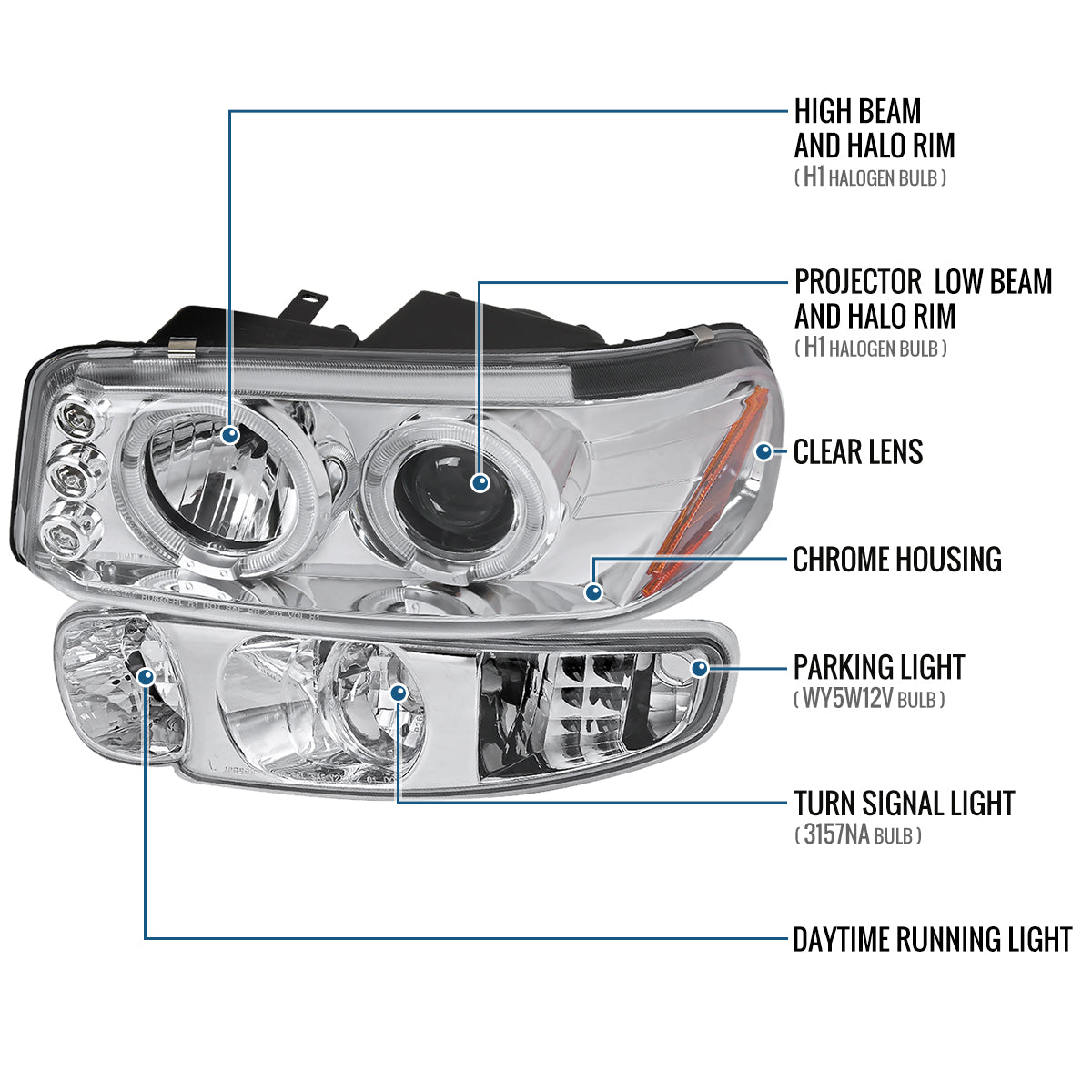 HIGH BEAM AND HALO RIM
( H1 HALOGEN BULB )

PROJECTOR LOW BEAM AND HALO RIM
( H1 HALOGEN BULB )

CLEAR LENS

CHROME HOUSING

PARKING LIGHT
( WY5W12V BULB )

TURN SIGNAL LIGHT
( 3157NA BULB )

DAYTIME RUNNING LIGHT