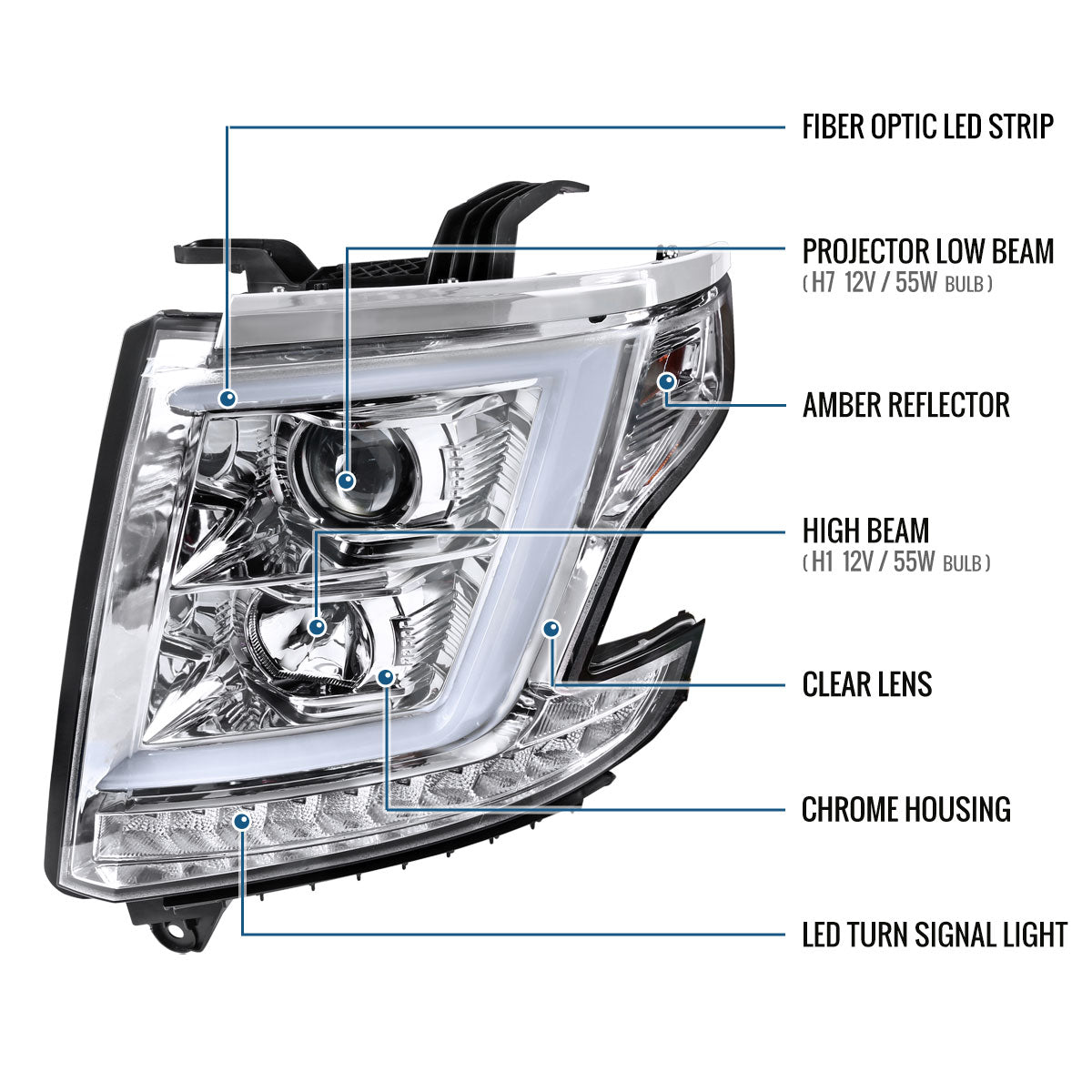 FIBER OPTIC LED STRIP

PROJECTOR LOW BEAM
( H7 12V / 55W BULB )

AMBER REFLECTOR

HIGH BEAM
( H1 12V / 55W BULB )

CLEAR LENS

CHROME HOUSING

LED TURN SIGNAL LIGHT