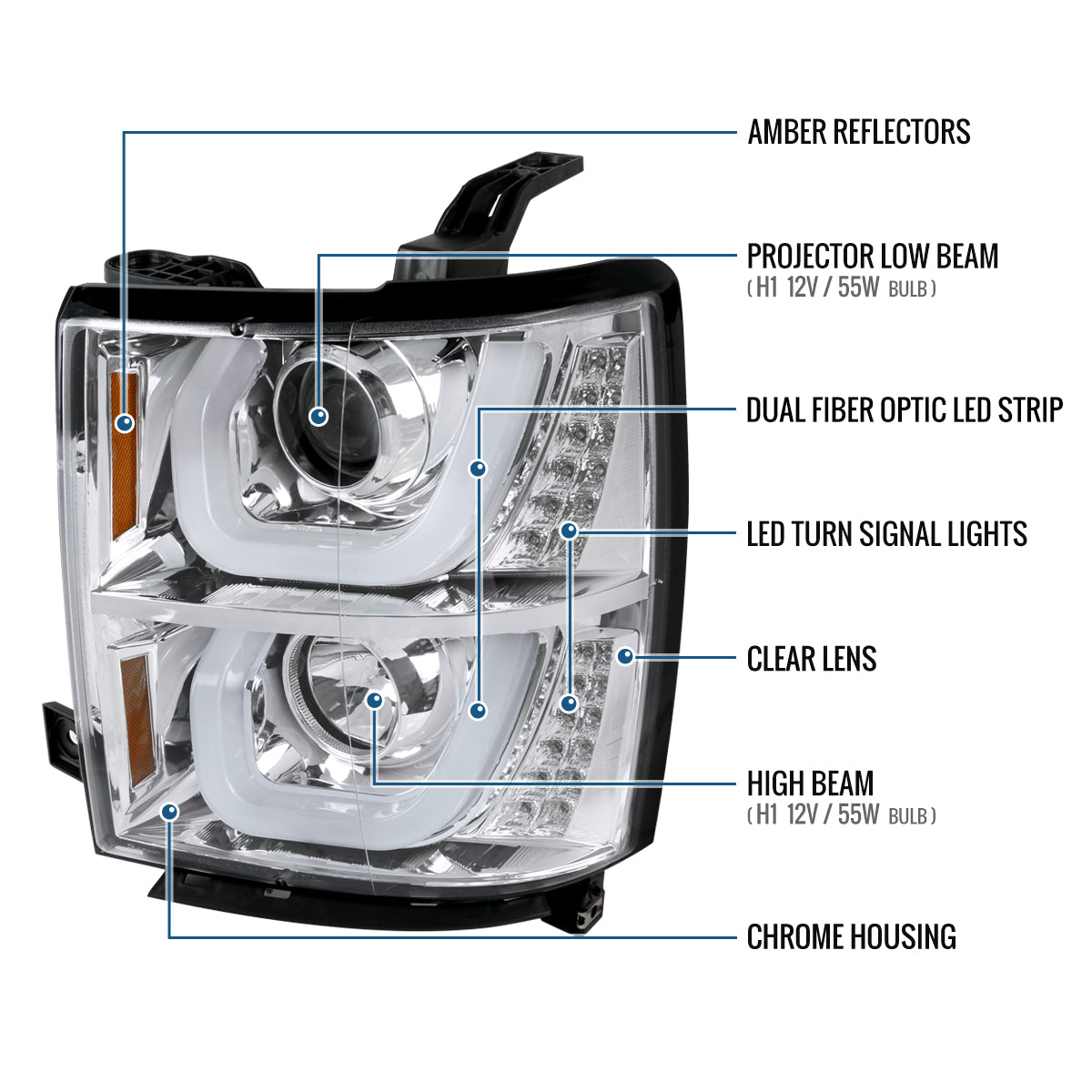 AMBER REFLECTORS

PROJECTOR LOW BEAM
( H1 12V / 55W BULB )

DUAL FIBER OPTIC LED STRIP

LED TURN SIGNAL LIGHTS

CLEAR LENS

HIGH BEAM
( H1 12V / 55W BULB )

CHROME HOUSING