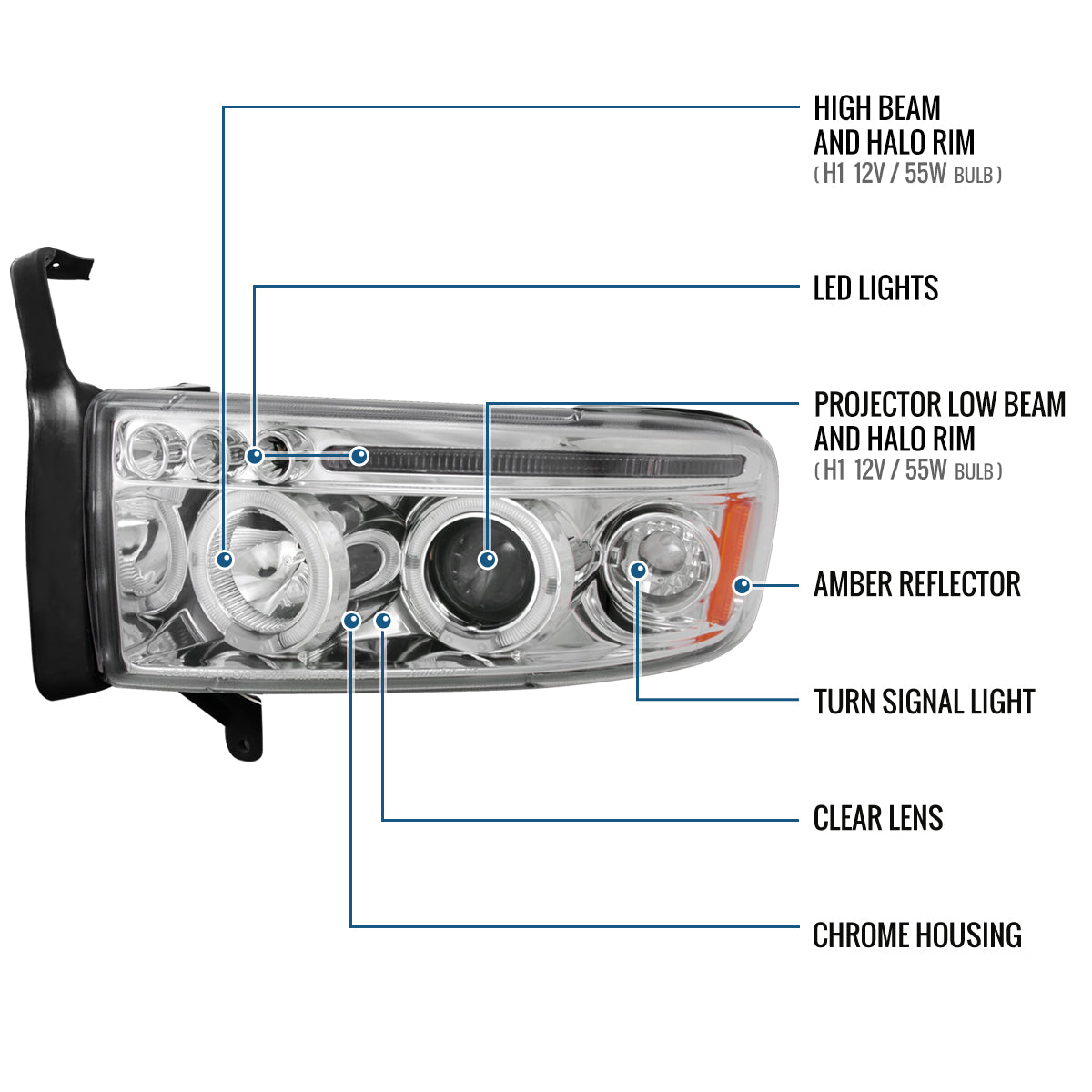 HIGH BEAM
AND HALO RIM
( H1 12V / 55W BULB )

LED LIGHTS

PROJECTOR LOW BEAM
AND HALO RIM
( H1 12V / 55W BULB )

AMBER REFLECTOR

TURN SIGNAL LIGHT

CLEAR LENS

CHROME HOUSING