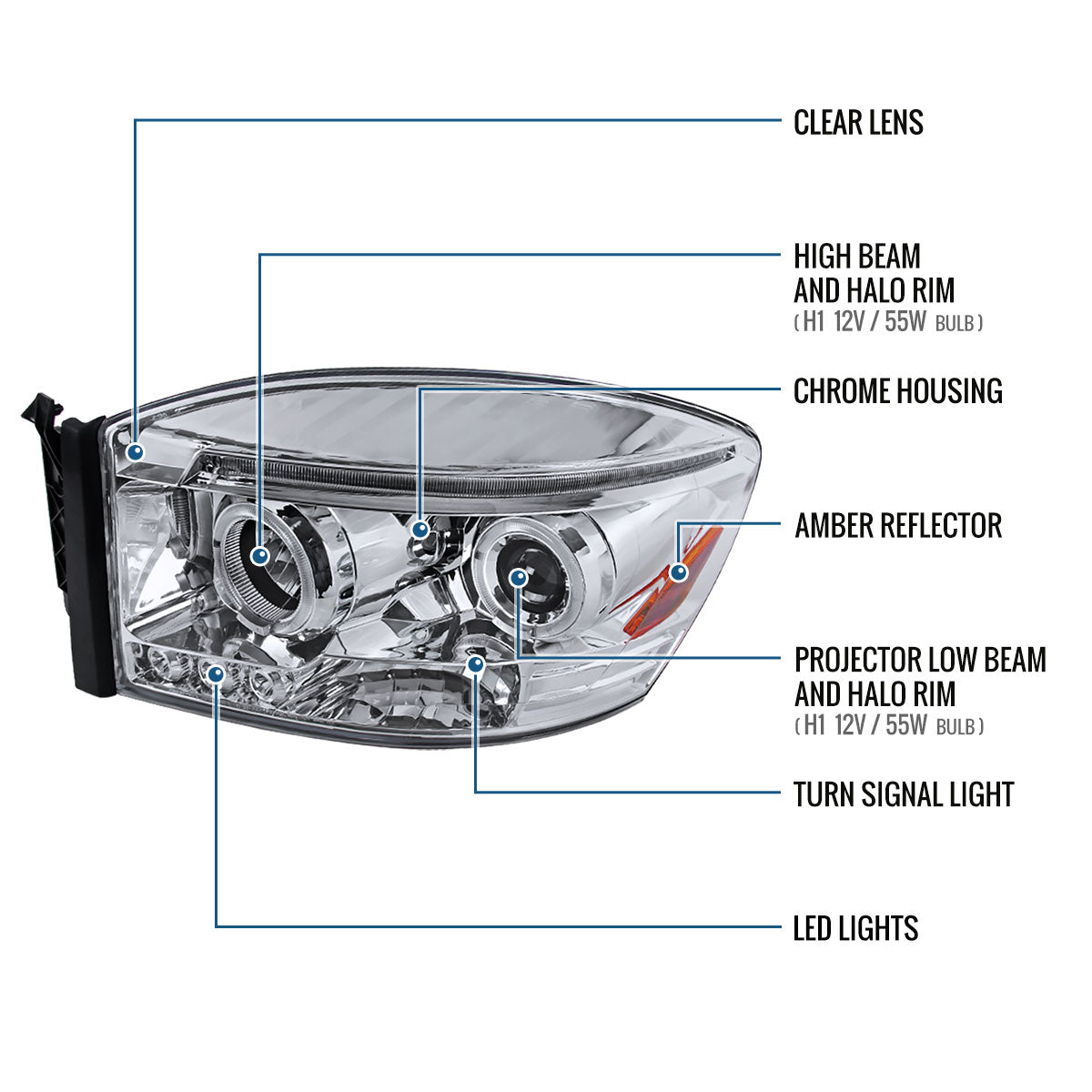 CLEAR LENS

HIGH BEAM AND HALO RIM
( H1 12V / 55W BULB )

CHROME HOUSING

AMBER REFLECTOR

PROJECTOR LOW BEAM AND HALO RIM
( H1 12V / 55W BULB )

TURN SIGNAL LIGHT

LED LIGHTS