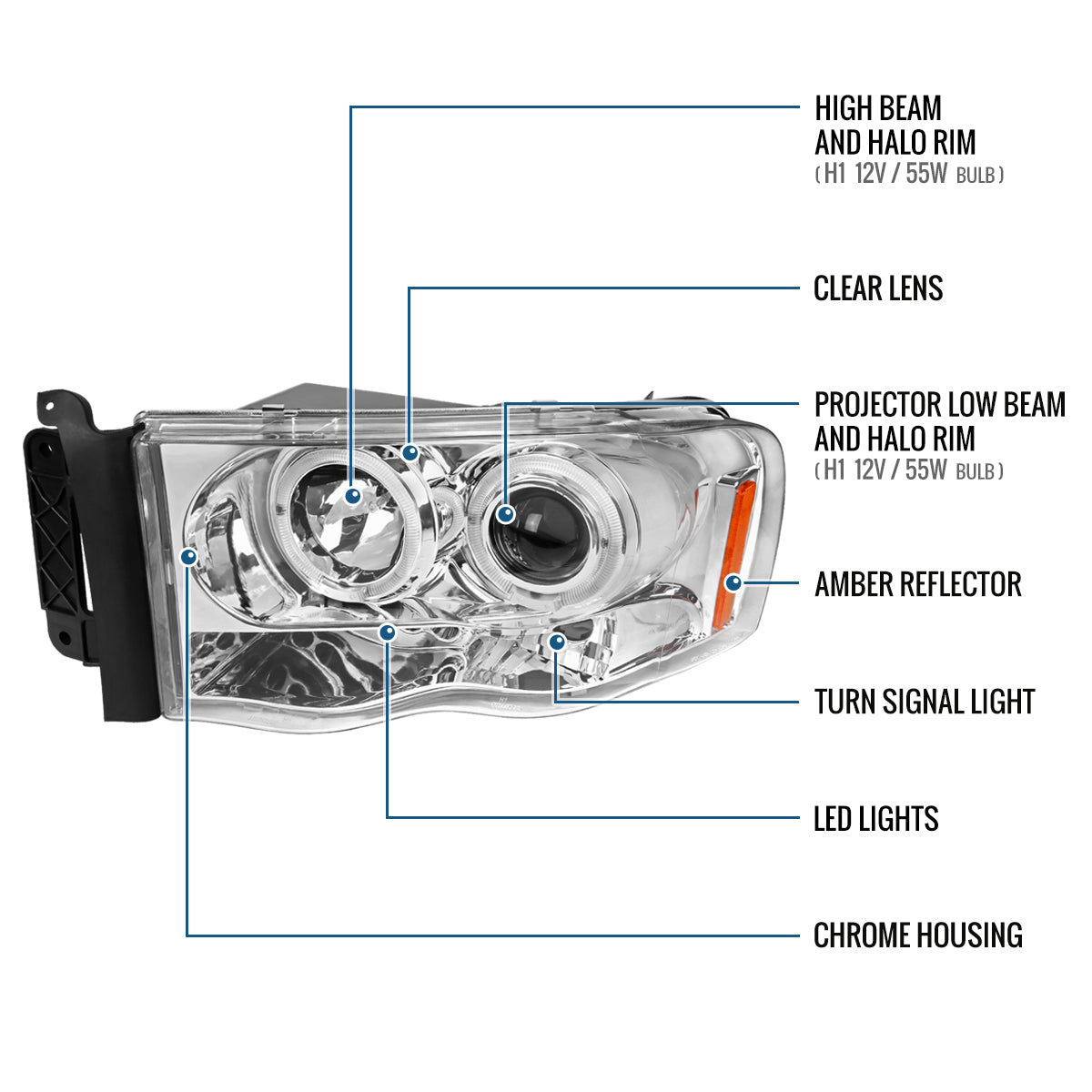 HIGH BEAM
AND HALO RIM
( H1 12V / 55W BULB )

CLEAR LENS

PROJECTOR LOW BEAM
AND HALO RIM
( H1 12V / 55W BULB )

AMBER REFLECTOR

TURN SIGNAL LIGHT

LED LIGHTS

CHROME HOUSING