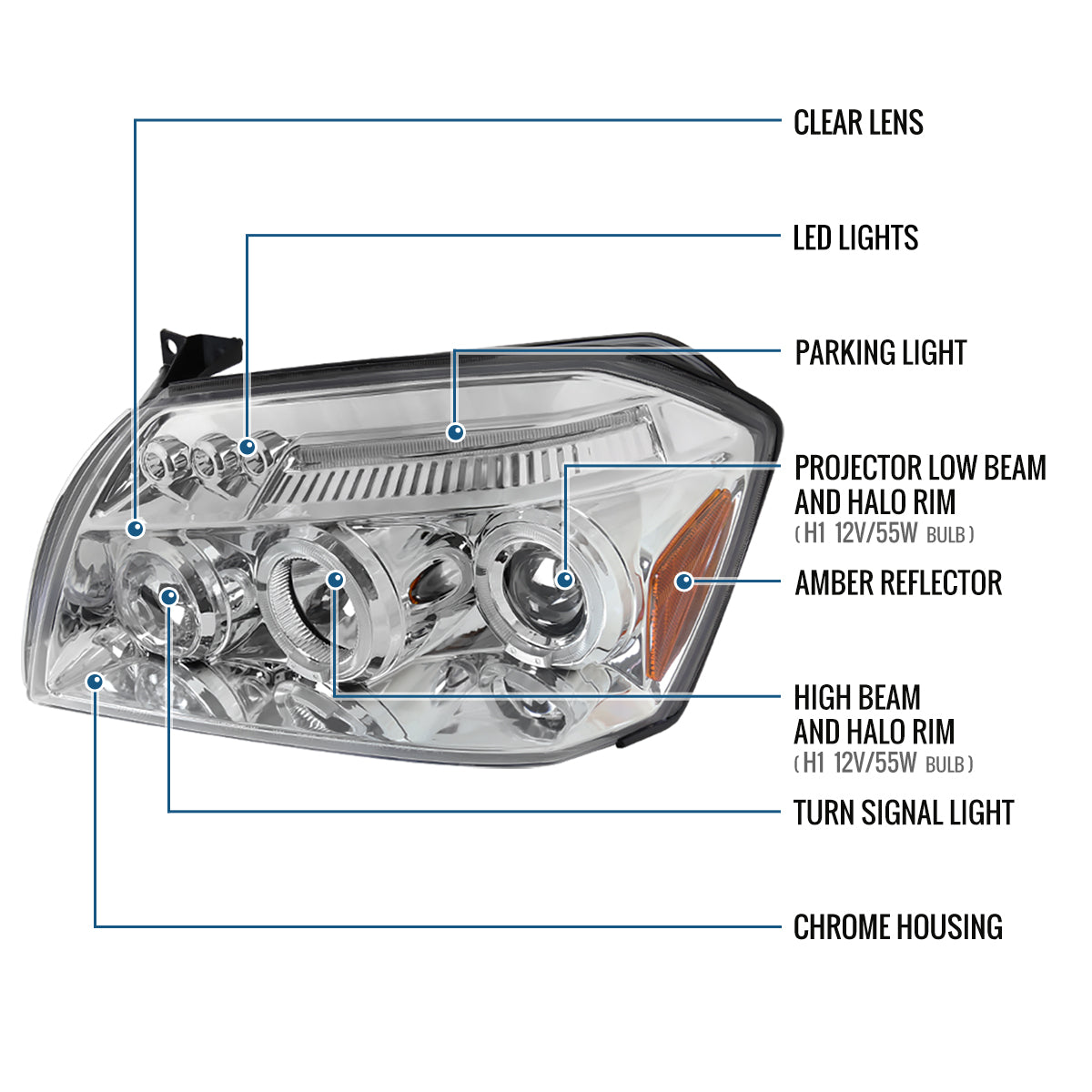 CLEAR LENS

LED LIGHTS

PARKING LIGHT

PROJECTOR LOW BEAM
AND HALO RIM
( H1 12V/55W BULB )

AMBER REFLECTOR

HIGH BEAM
AND HALO RIM
( H1 12V/55W BULB )

TURN SIGNAL LIGHT

CHROME HOUSING