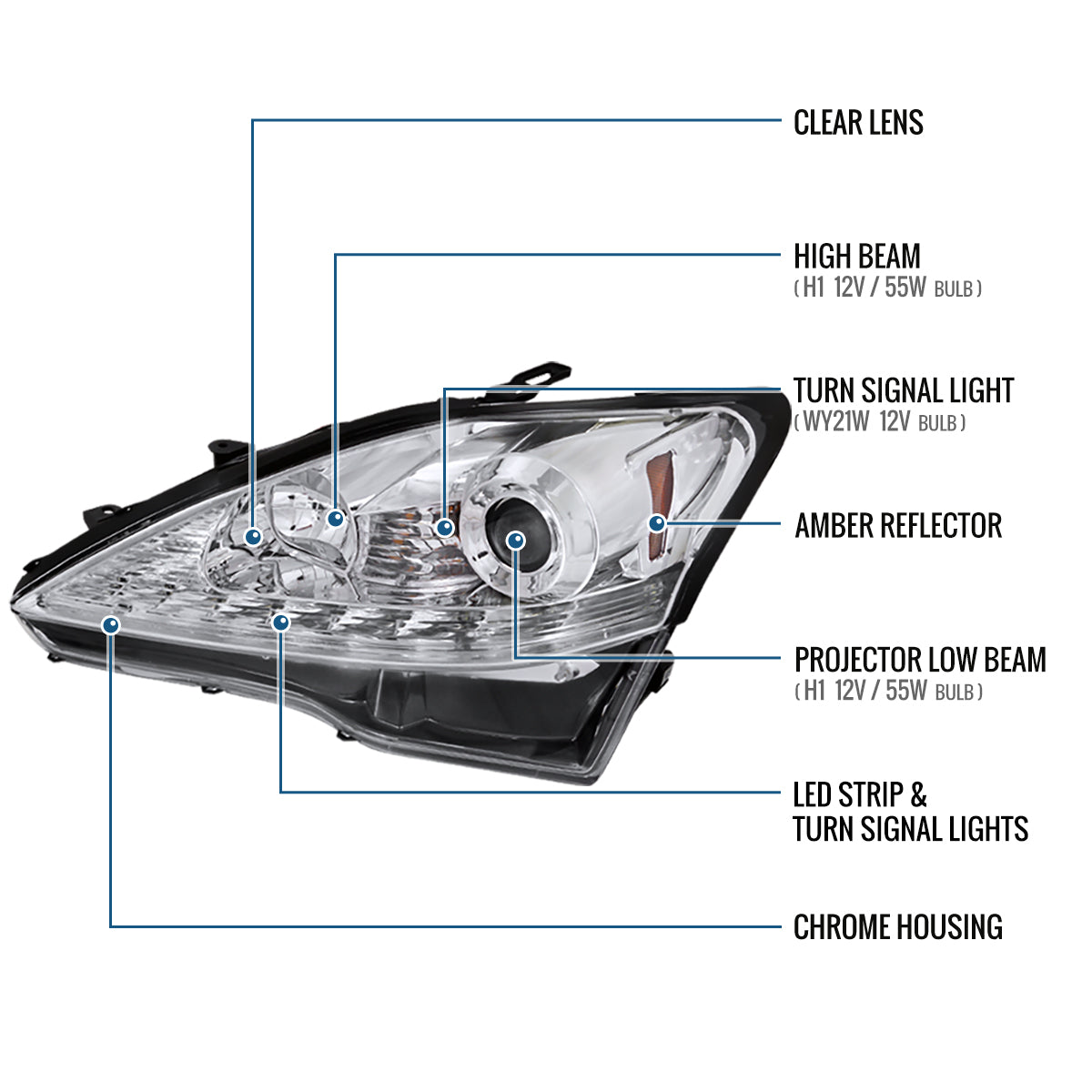 CLEAR LENS

HIGH BEAM
( H1 12V / 55W BULB )

TURN SIGNAL LIGHT
( WY21W 12V BULB )

AMBER REFLECTOR

PROJECTOR LOW BEAM
( H1 12V / 55W BULB )

LED STRIP &
TURN SIGNAL LIGHTS

CHROME HOUSING