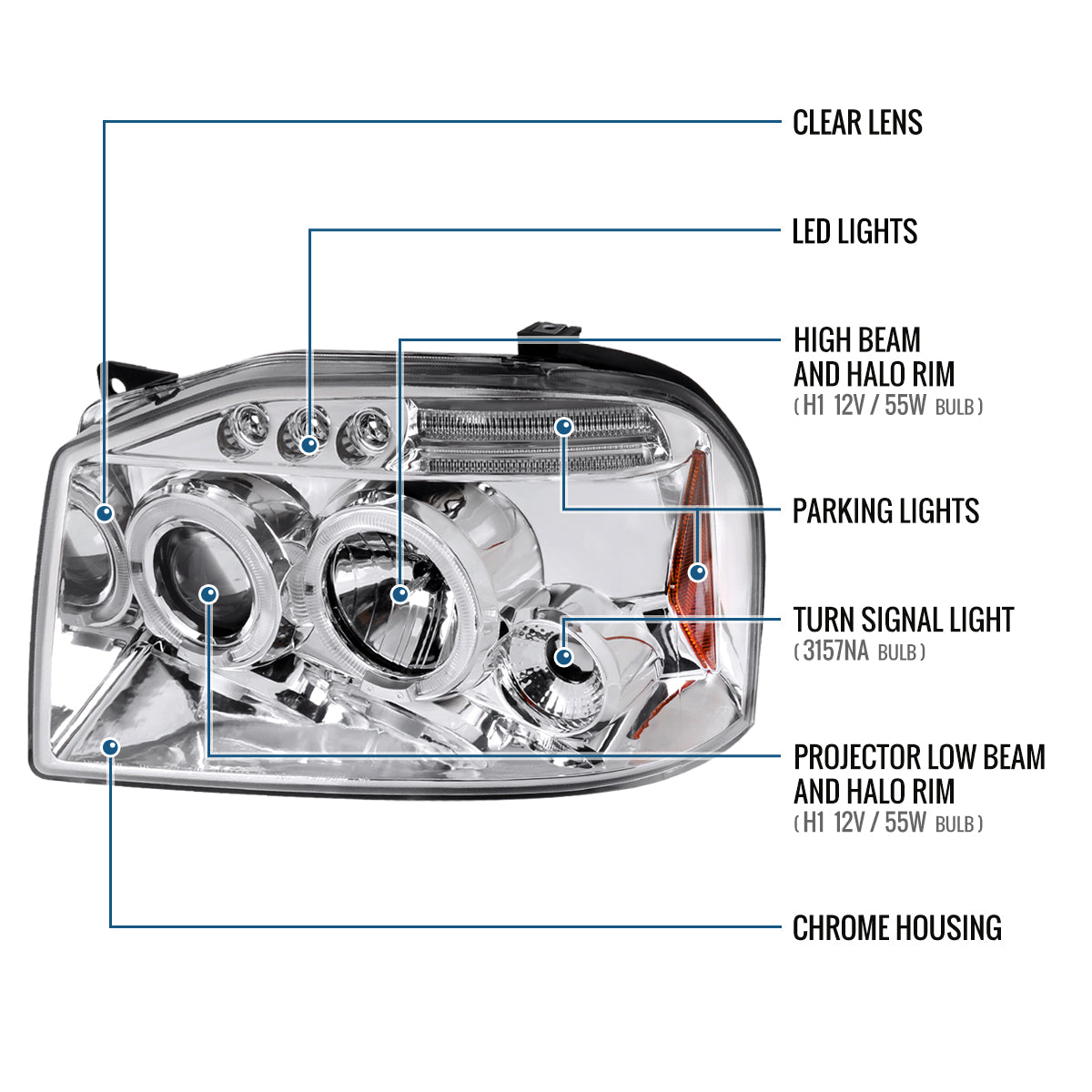 CLEAR LENS

LED LIGHTS

HIGH BEAM AND HALO RIM
( H1 12V / 55W BULB )

PARKING LIGHTS

TURN SIGNAL LIGHT
( 3157NA BULB )

PROJECTOR LOW BEAM AND HALO RIM
( H1 12V / 55W BULB )

CHROME HOUSING