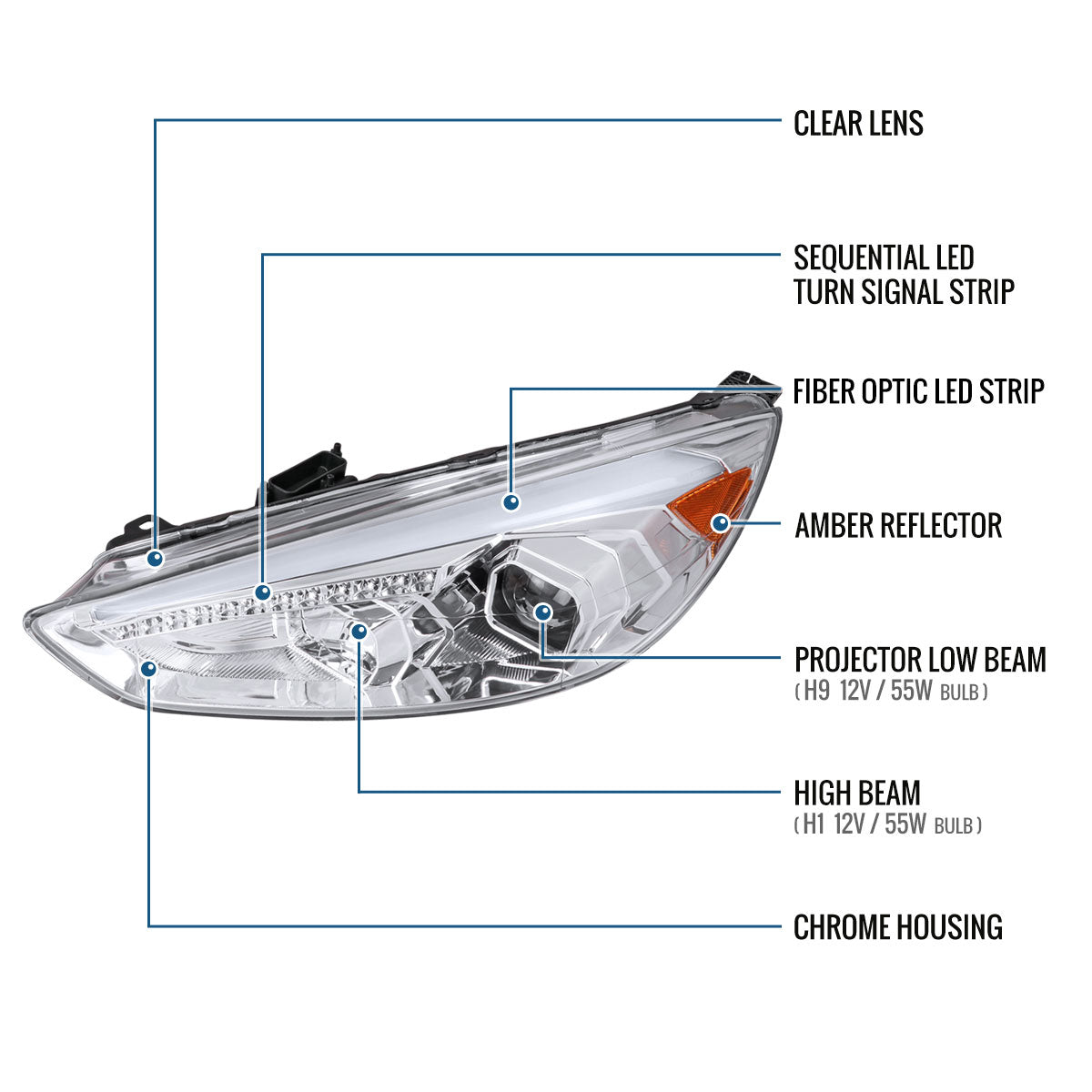 CLEAR LENS

SEQUENTIAL LED TURN SIGNAL STRIP

FIBER OPTIC LED STRIP

AMBER REFLECTOR

PROJECTOR LOW BEAM
( H9 12V / 55W BULB )

HIGH BEAM
( H1 12V / 55W BULB )

CHROME HOUSING