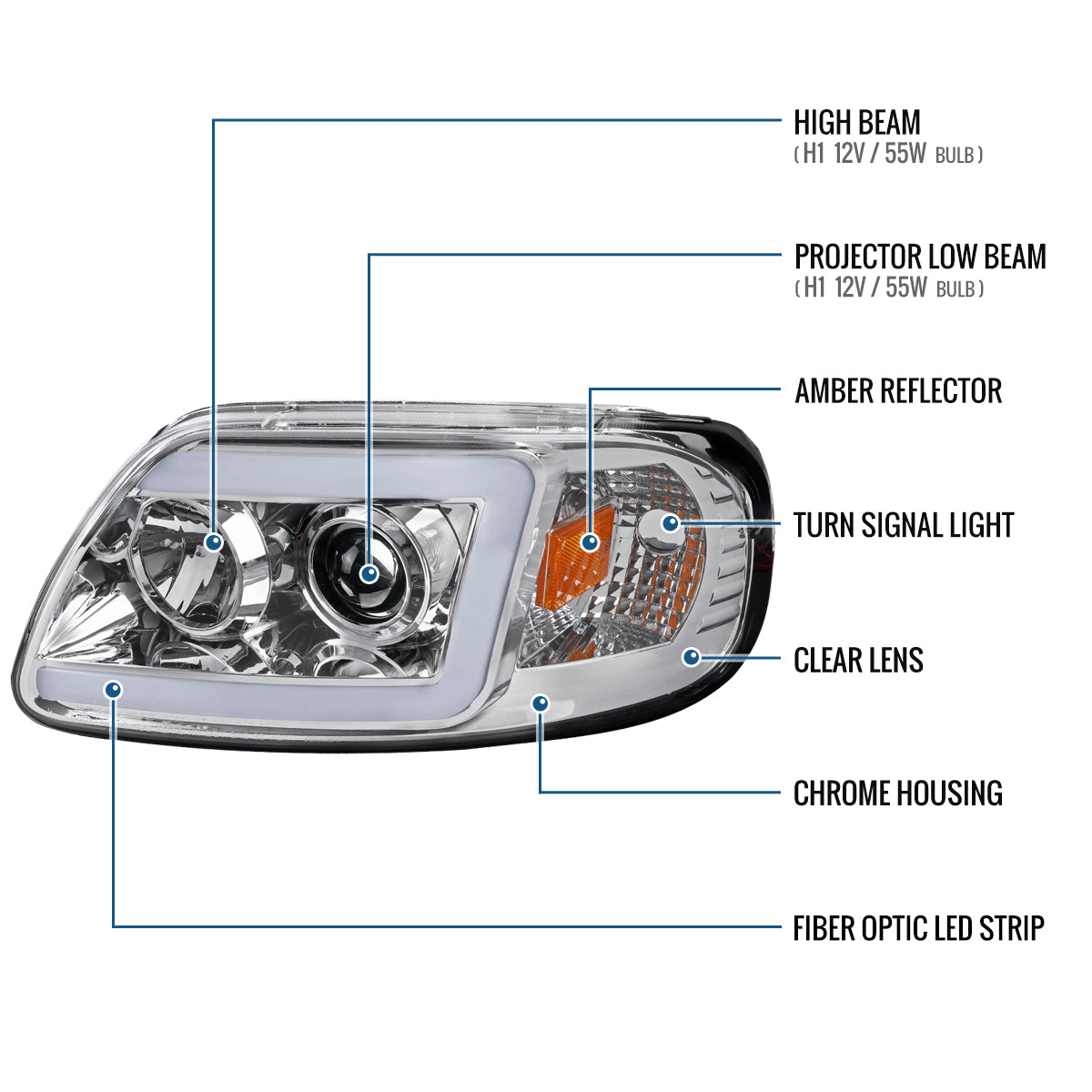 HIGH BEAM
( H1 12V / 55W BULB )

PROJECTOR LOW BEAM
( H1 12V / 55W BULB )

AMBER REFLECTOR

TURN SIGNAL LIGHT

CLEAR LENS

CHROME HOUSING

FIBER OPTIC LED STRIP