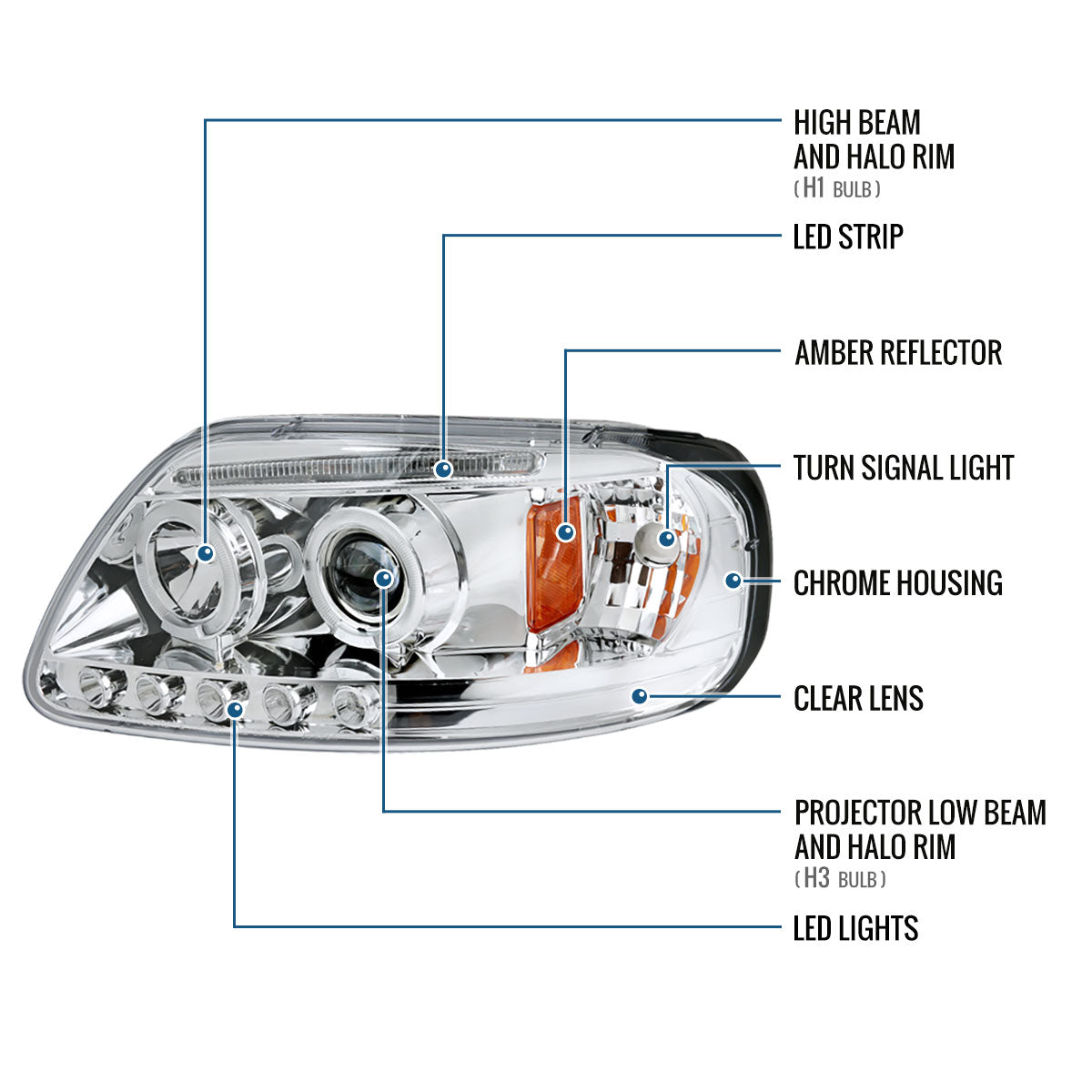 HIGH BEAM
AND HALO RIM
( H1 BULB )

LED STRIP

AMBER REFLECTOR

TURN SIGNAL LIGHT

CHROME HOUSING

CLEAR LENS

PROJECTOR LOW BEAM
AND HALO RIM
( H3 BULB )

LED LIGHTS