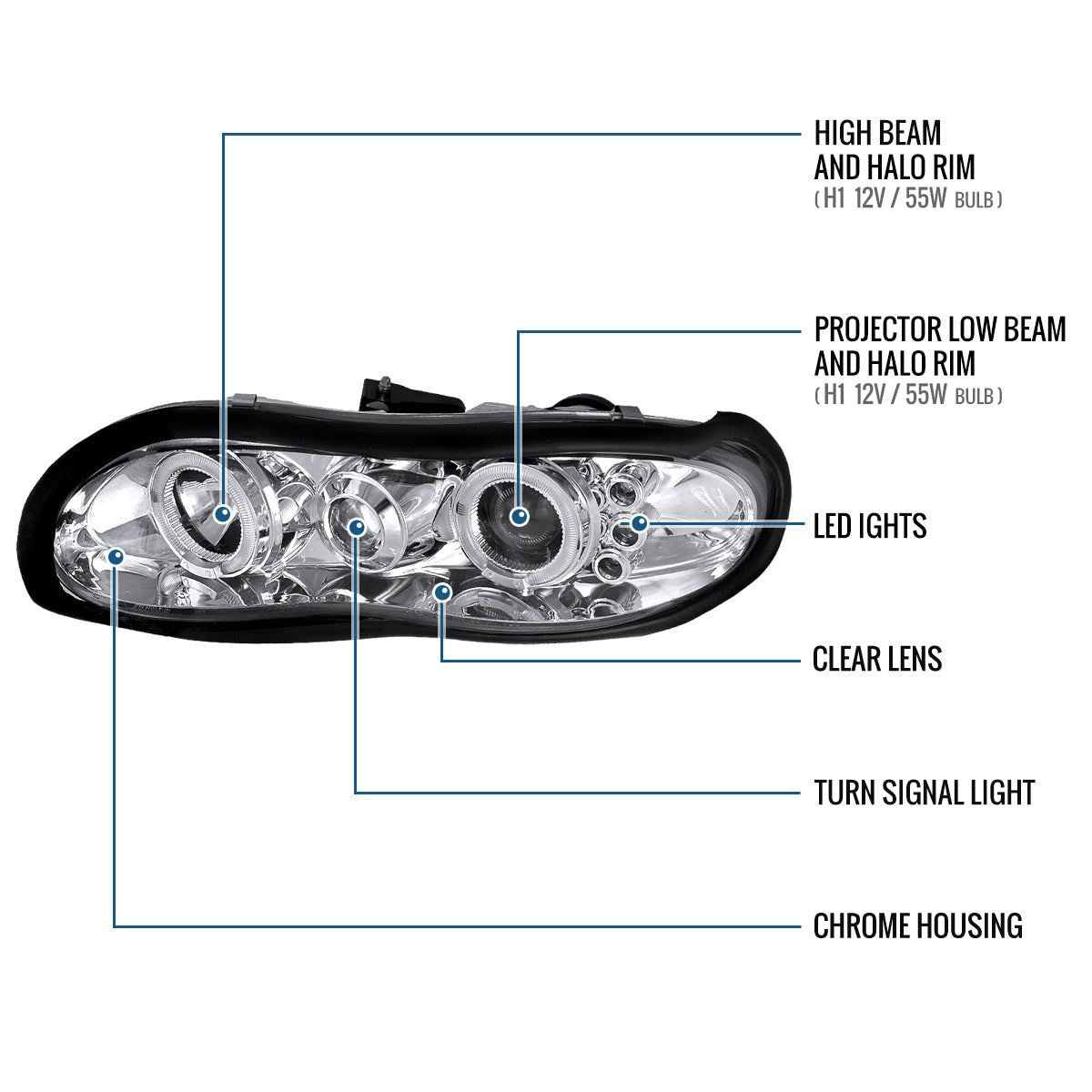 HIGH BEAM
AND HALO RIM
( H1 12V / 55W BULB )

PROJECTOR LOW BEAM
AND HALO RIM
( H1 12V / 55W BULB )

LED IGHTS

CLEAR LENS

TURN SIGNAL LIGHT

CHROME HOUSING