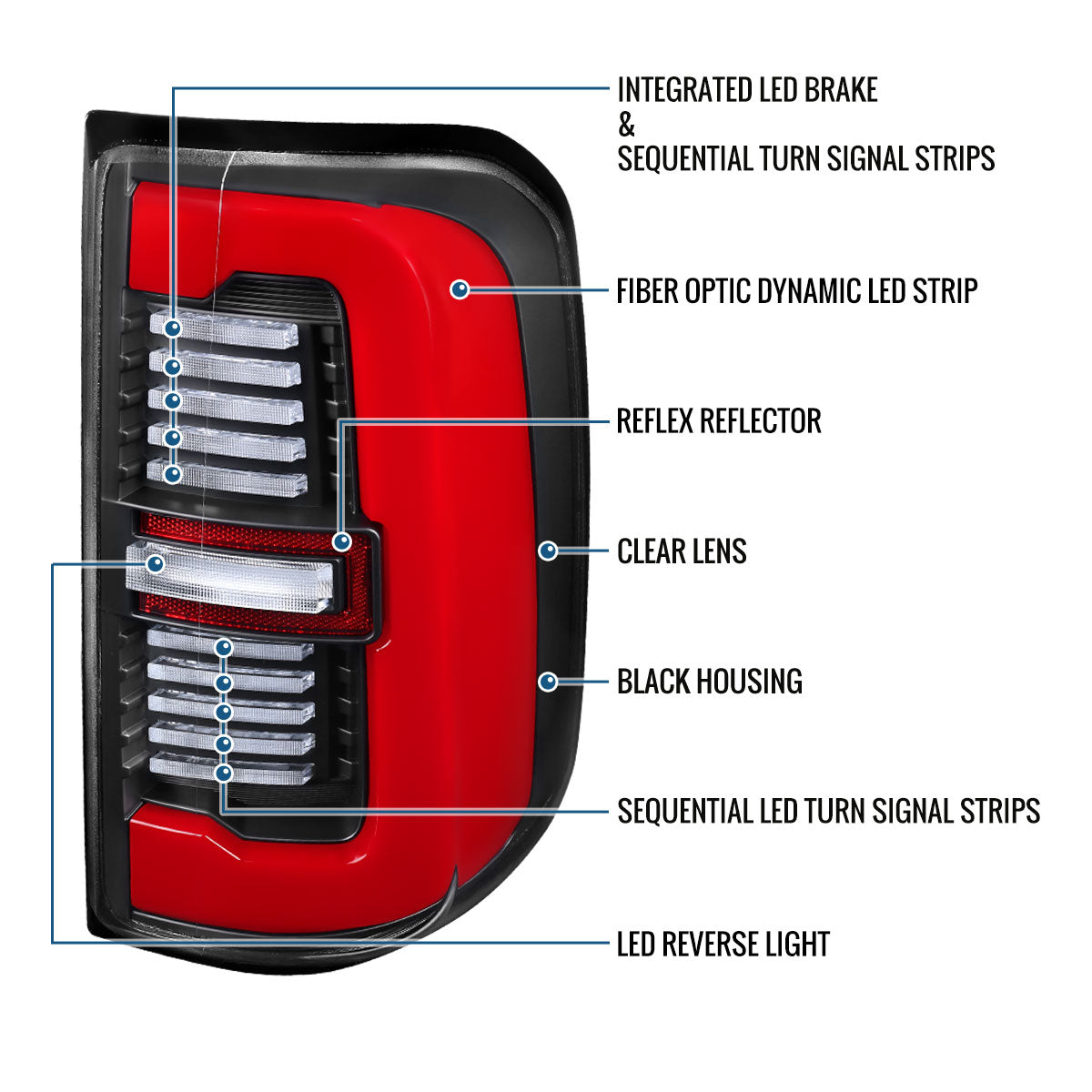 INTEGRATED LED BRAKE
&
SEQUENTIAL TURN SIGNAL STRIPS

FIBER OPTIC DYNAMIC LED STRIP

REFLEX REFLECTOR

CLEAR LENS

BLACK HOUSING

SEQUENTIAL LED TURN SIGNAL STRIPS

LED REVERSE LIGHT