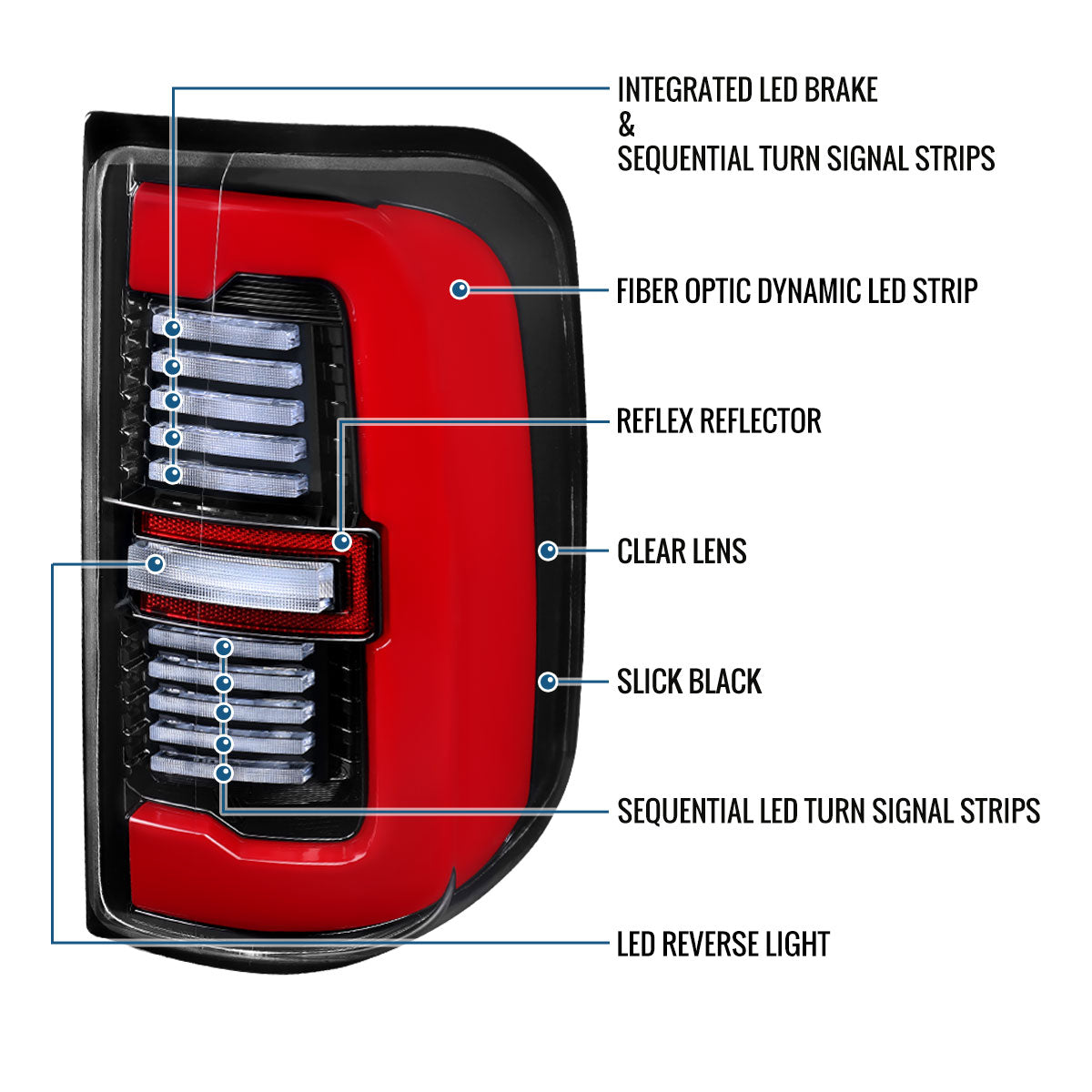 INTEGRATED LED BRAKE
&
SEQUENTIAL TURN SIGNAL STRIPS

FIBER OPTIC DYNAMIC LED STRIP

REFLEX REFLECTOR

CLEAR LENS

SLICK BLACK

SEQUENTIAL LED TURN SIGNAL STRIPS

LED REVERSE LIGHT