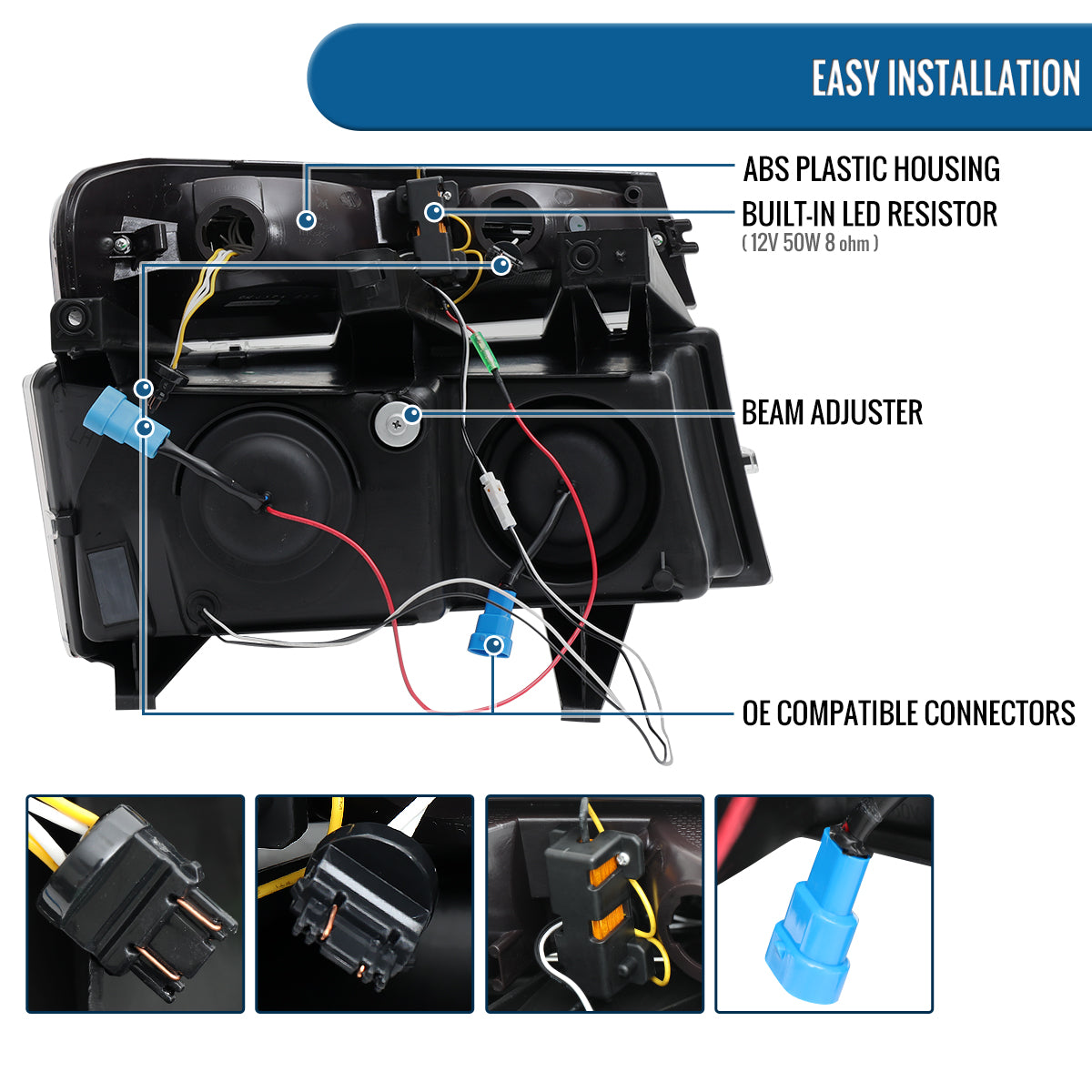 EASY INSTALLATION

ABS PLASTIC HOUSING

BUILT-IN LED RESISTOR
( 12V 50W 8 ohm )

BEAM ADJUSTER

OE COMPATIBLE CONNECTORS