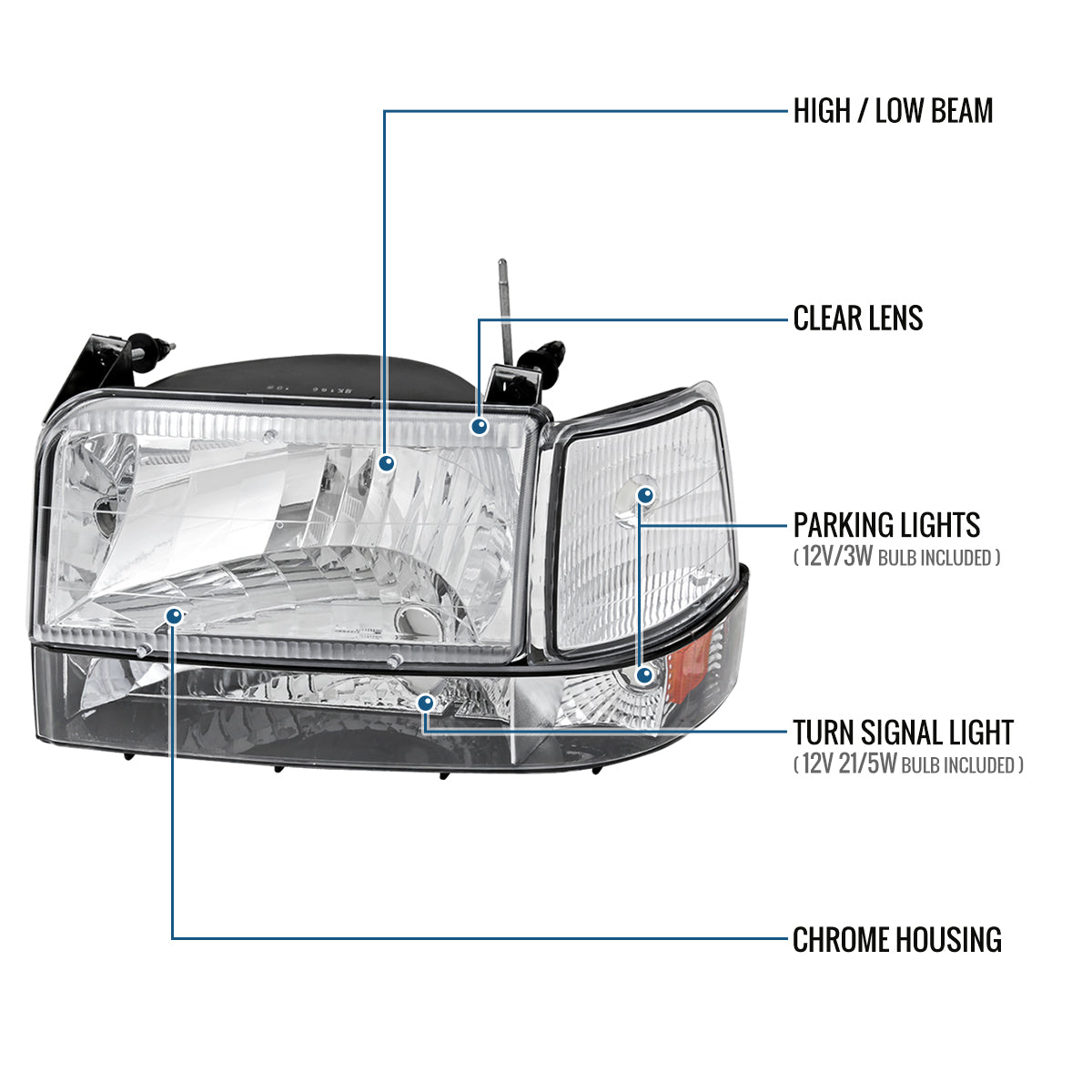 HIGH / LOW BEAM

CLEAR LENS

PARKING LIGHTS
( 12V/3W BULB INCLUDED )

TURN SIGNAL LIGHT
( 12V 21/5W BULB INCLUDED )

CHROME HOUSING