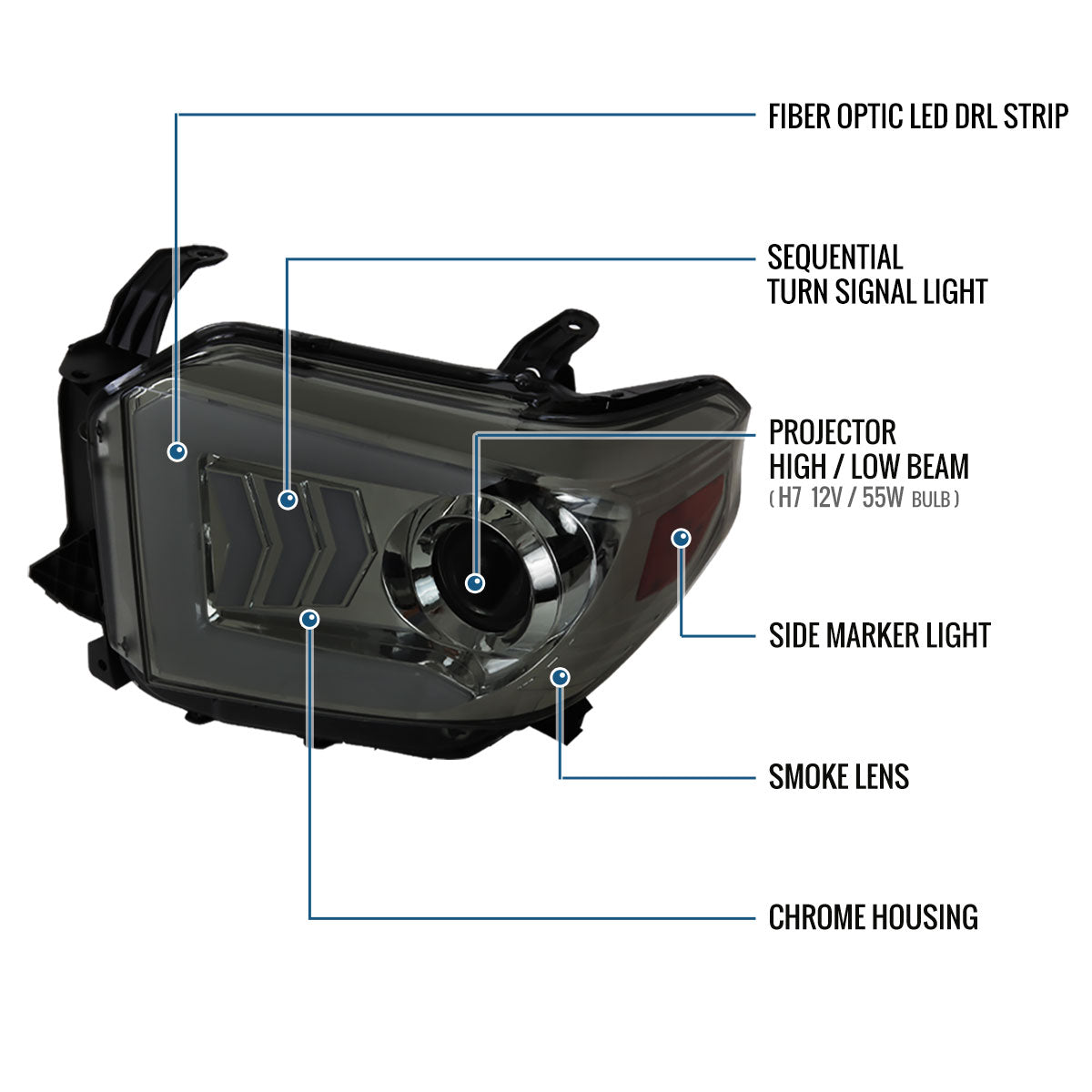 FIBER OPTIC LED DRL STRIP

SEQUENTIAL
TURN SIGNAL LIGHT

PROJECTOR
HIGH / LOW BEAM
( H7 12V / 55W BULB )

SIDE MARKER LIGHT

SMOKE LENS

CHROME HOUSING