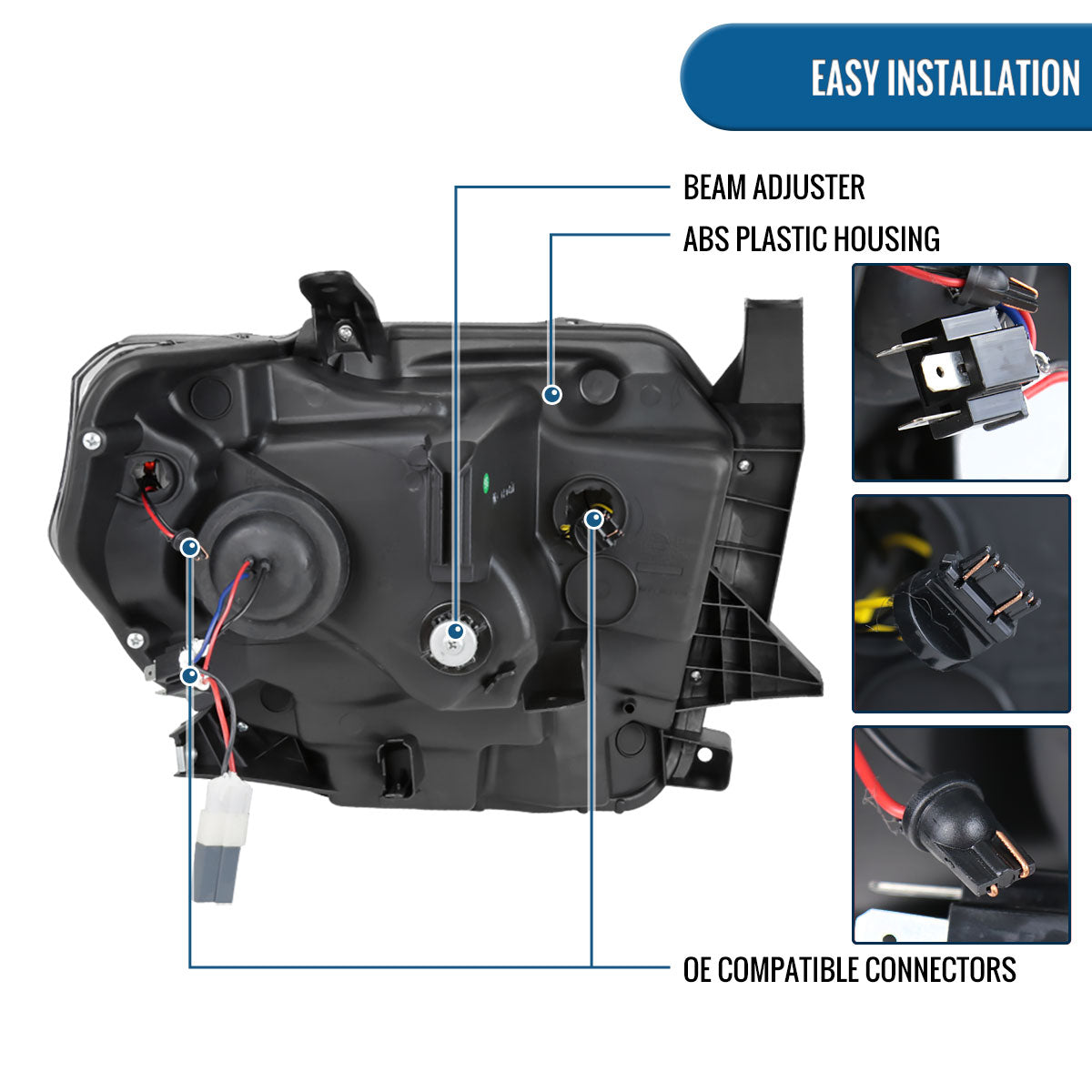 EASY INSTALLATION

BEAM ADJUSTER

ABS PLASTIC HOUSING

OE COMPATIBLE CONNECTORS