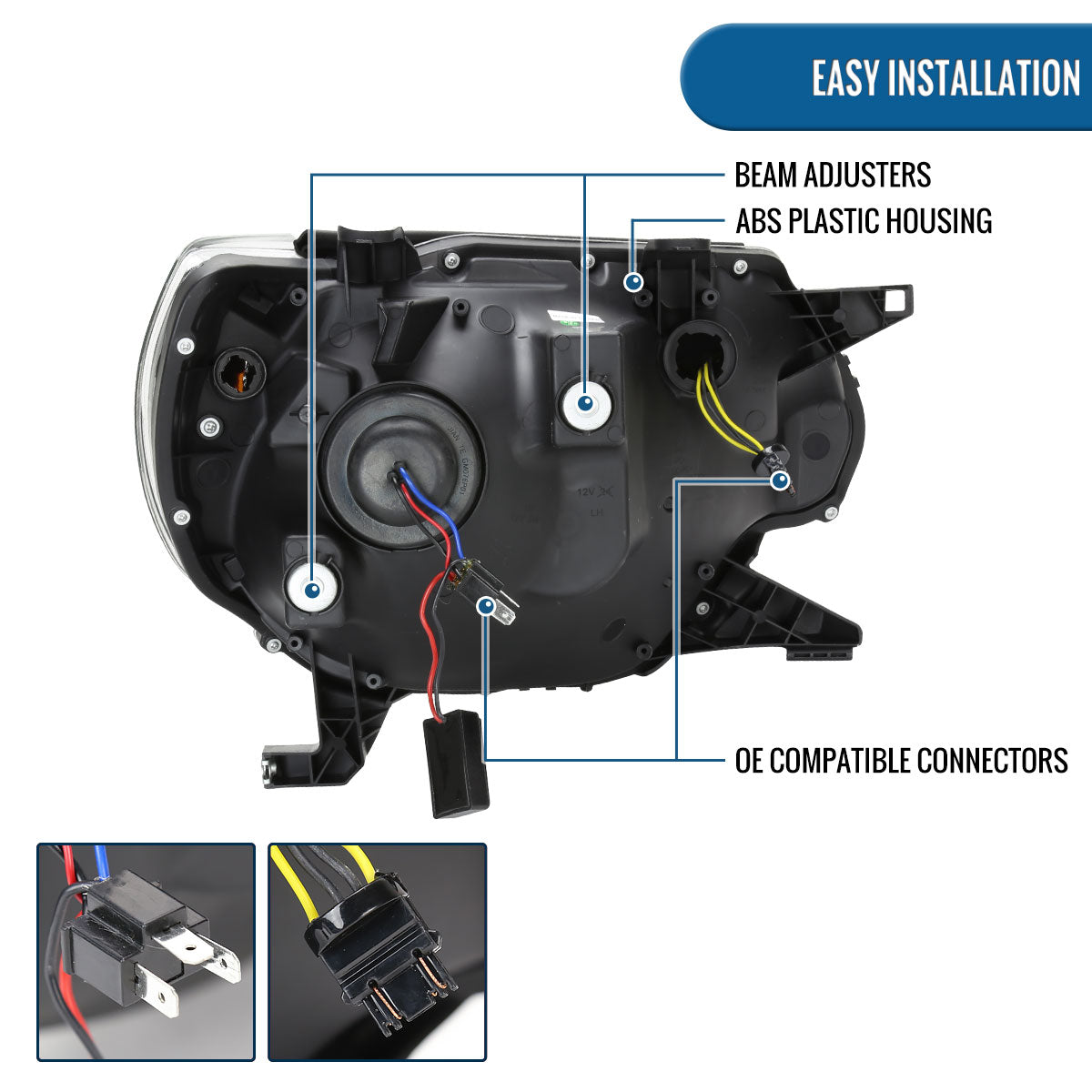 EASY INSTALLATION

BEAM ADJUSTERS

ABS PLASTIC HOUSING

12V
LH

OE COMPATIBLE CONNECTORS