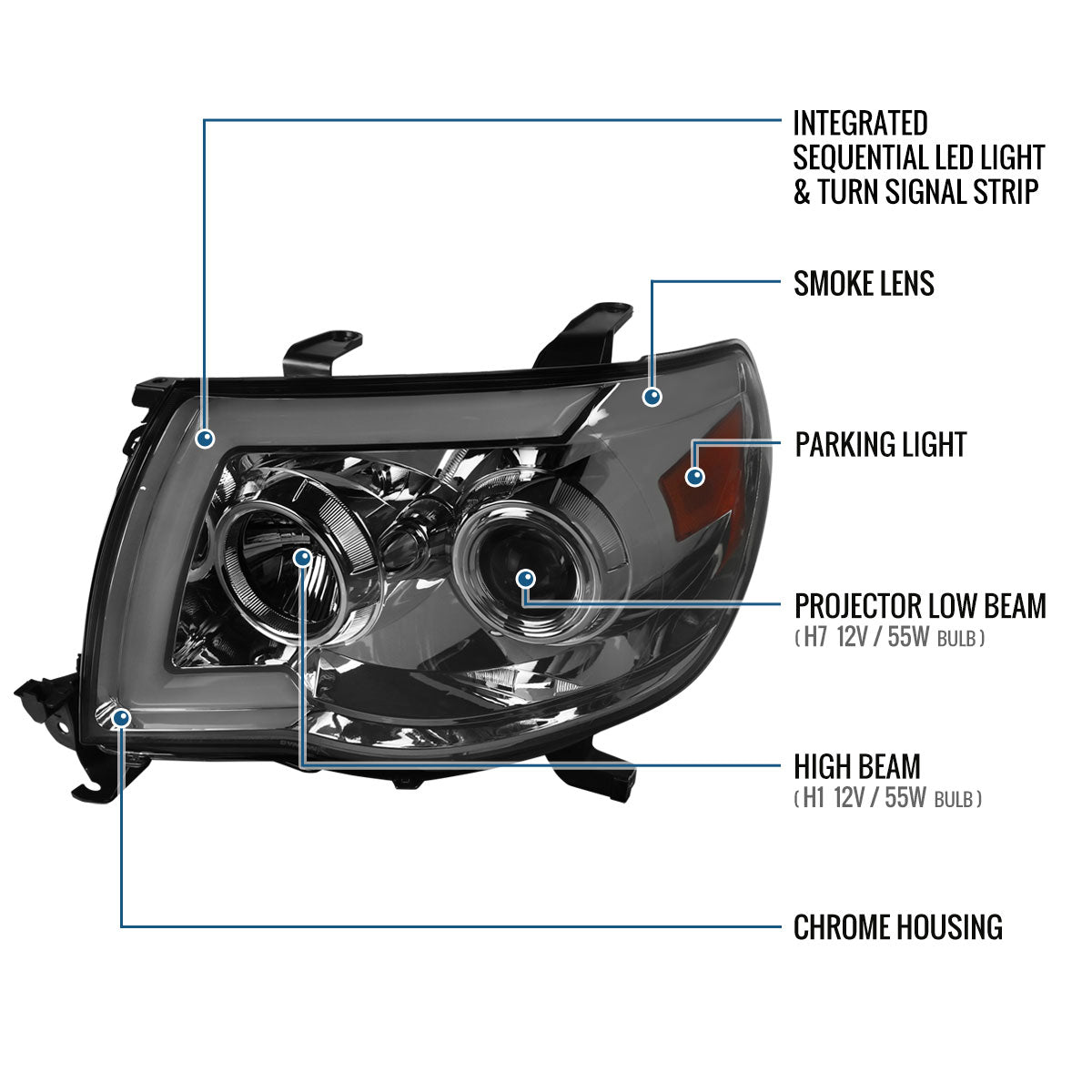 INTEGRATED SEQUENTIAL LED LIGHT & TURN SIGNAL STRIP

SMOKE LENS

PARKING LIGHT

PROJECTOR LOW BEAM
( H7 12V / 55W BULB )

HIGH BEAM
( H1 12V / 55W BULB )

CHROME HOUSING