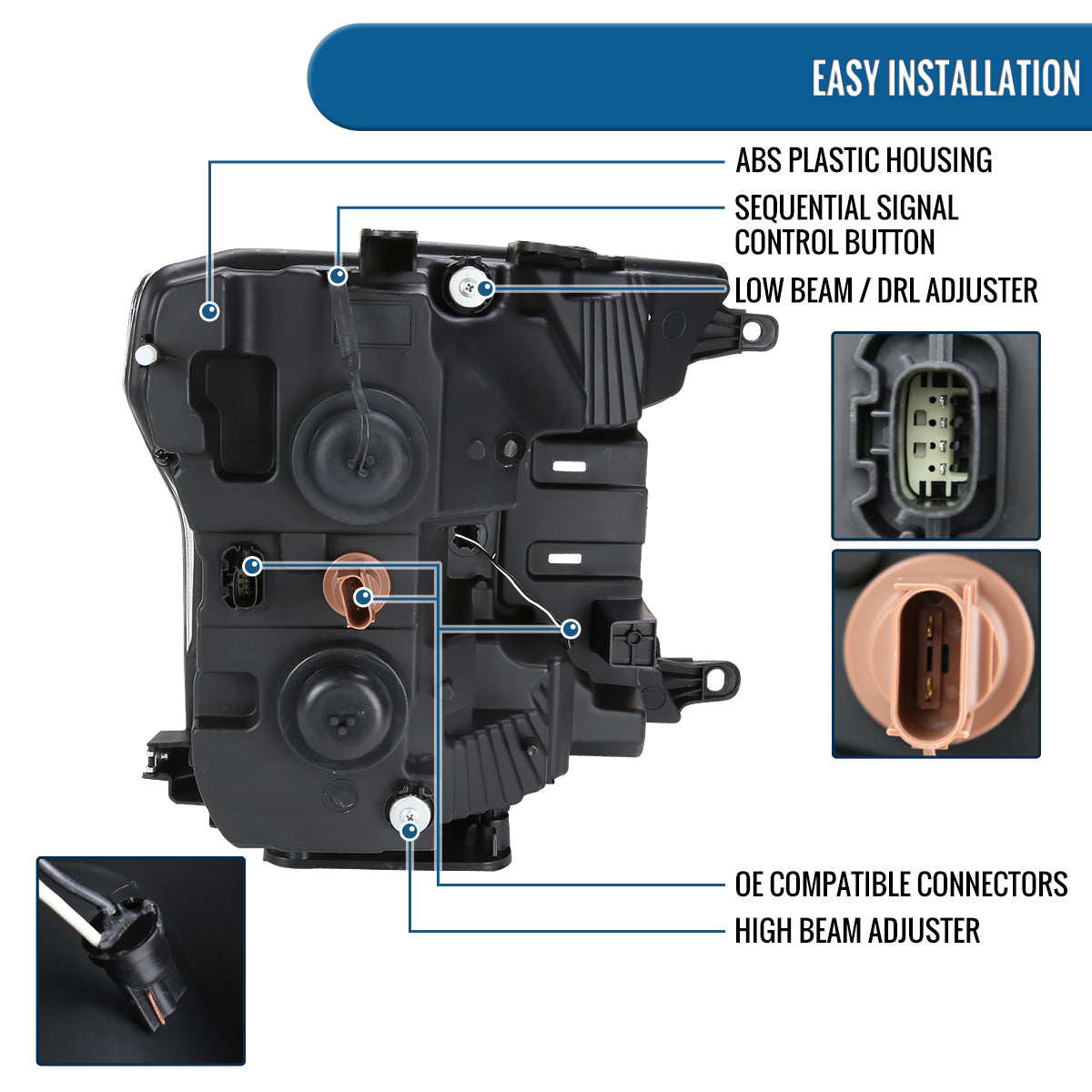 EASY INSTALLATION

ABS PLASTIC HOUSING

SEQUENTIAL SIGNAL CONTROL BUTTON

LOW BEAM / DRL ADJUSTER

OE COMPATIBLE CONNECTORS

HIGH BEAM ADJUSTER