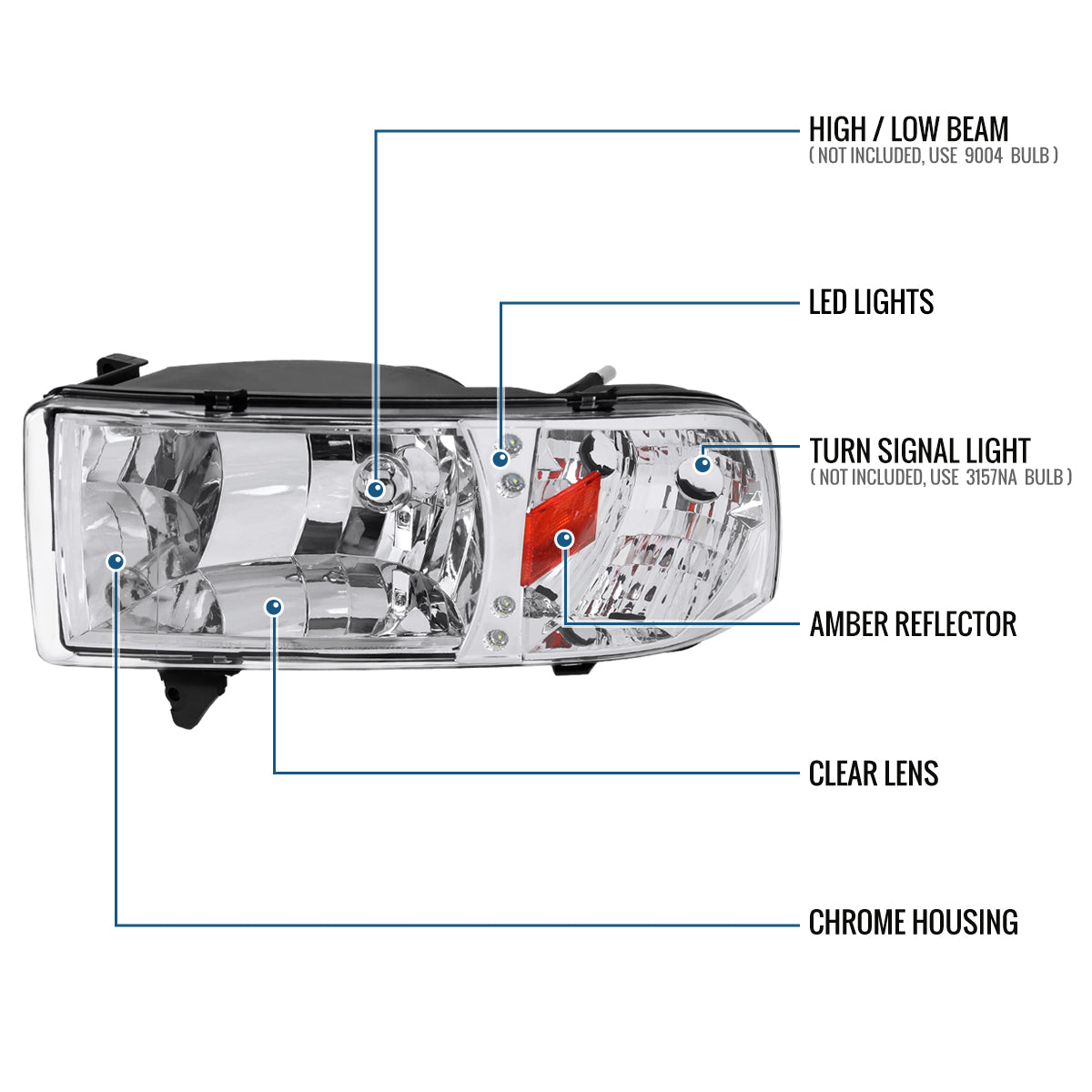 HIGH / LOW BEAM
( NOT INCLUDED, USE 9004 BULB )

LED LIGHTS

TURN SIGNAL LIGHT
( NOT INCLUDED, USE 3157NA BULB )

AMBER REFLECTOR

CLEAR LENS

CHROME HOUSING