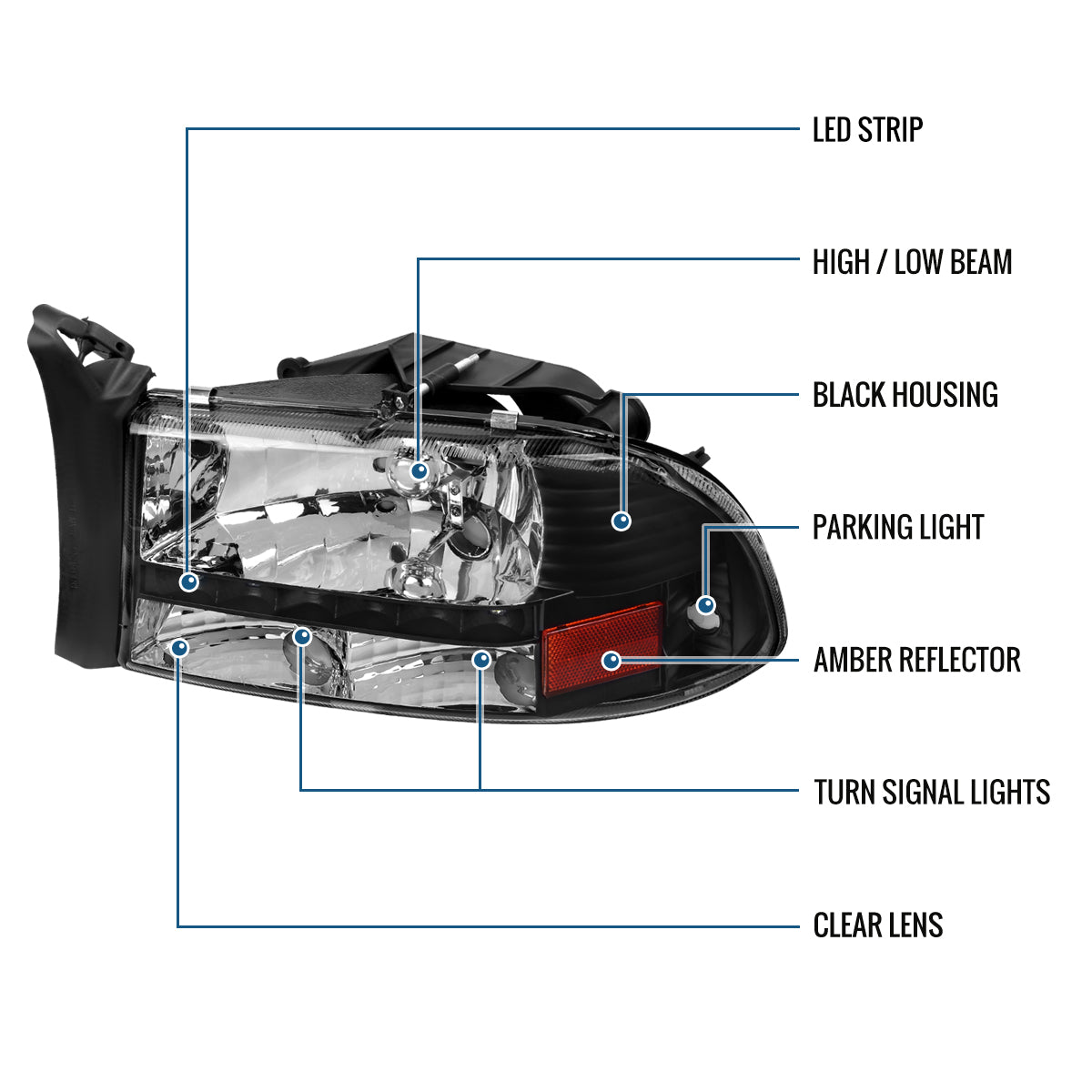 LED STRIP

HIGH / LOW BEAM

BLACK HOUSING

PARKING LIGHT

AMBER REFLECTOR

TURN SIGNAL LIGHTS

CLEAR LENS