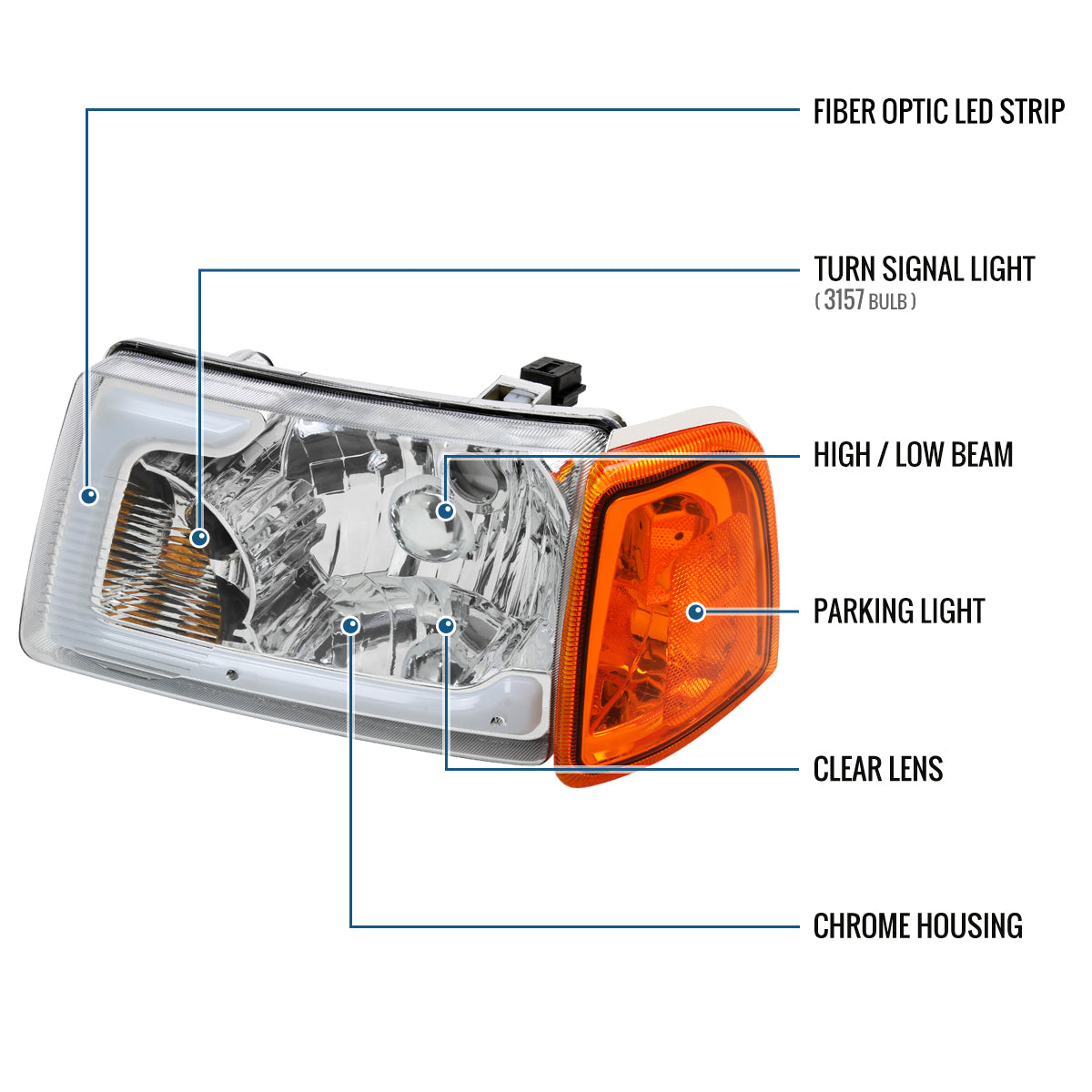 FIBER OPTIC LED STRIP

TURN SIGNAL LIGHT
( 3157 BULB )

HIGH / LOW BEAM

PARKING LIGHT

CLEAR LENS

CHROME HOUSING