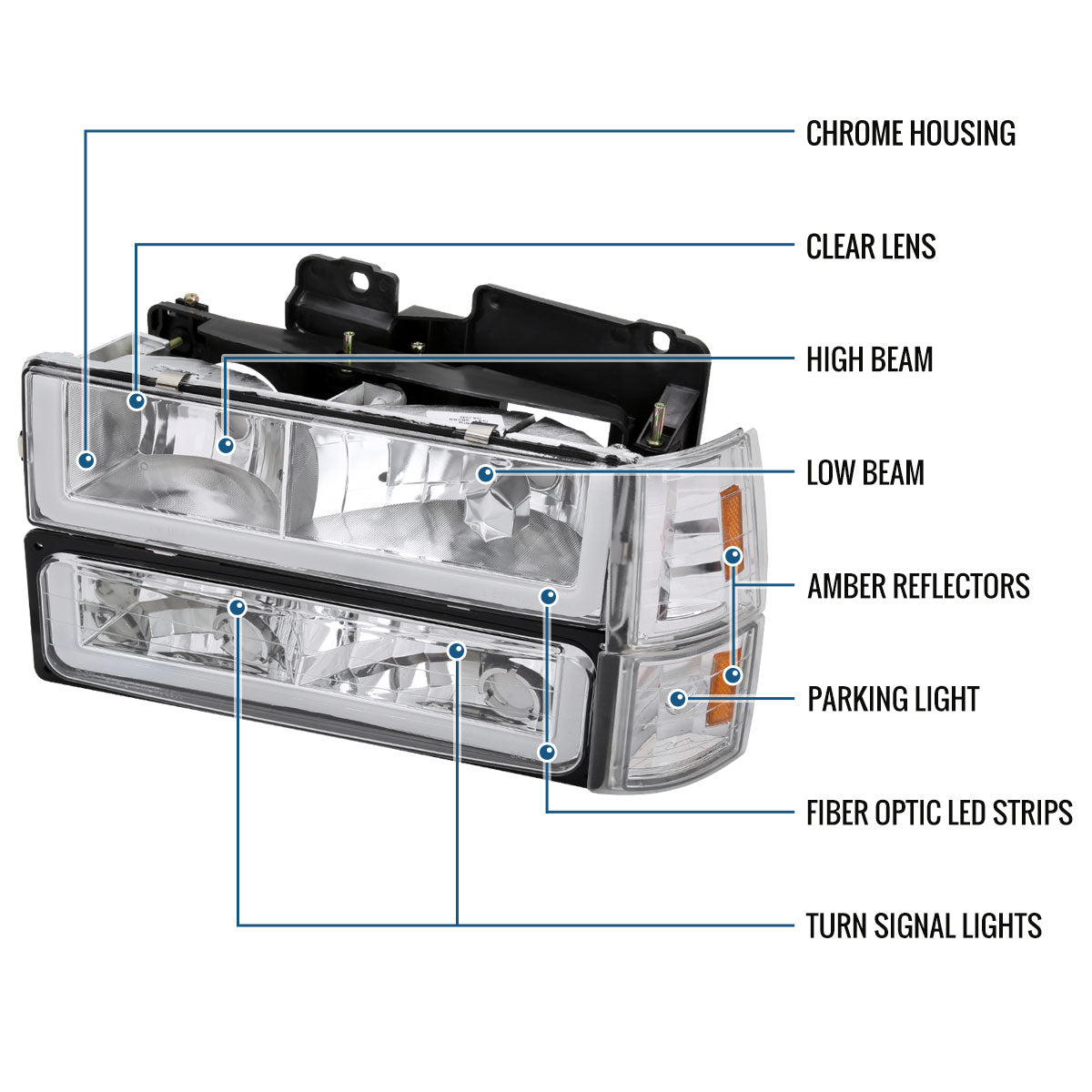 CHROME HOUSING

CLEAR LENS

HIGH BEAM

LOW BEAM

AMBER REFLECTORS

PARKING LIGHT

FIBER OPTIC LED STRIPS

TURN SIGNAL LIGHTS