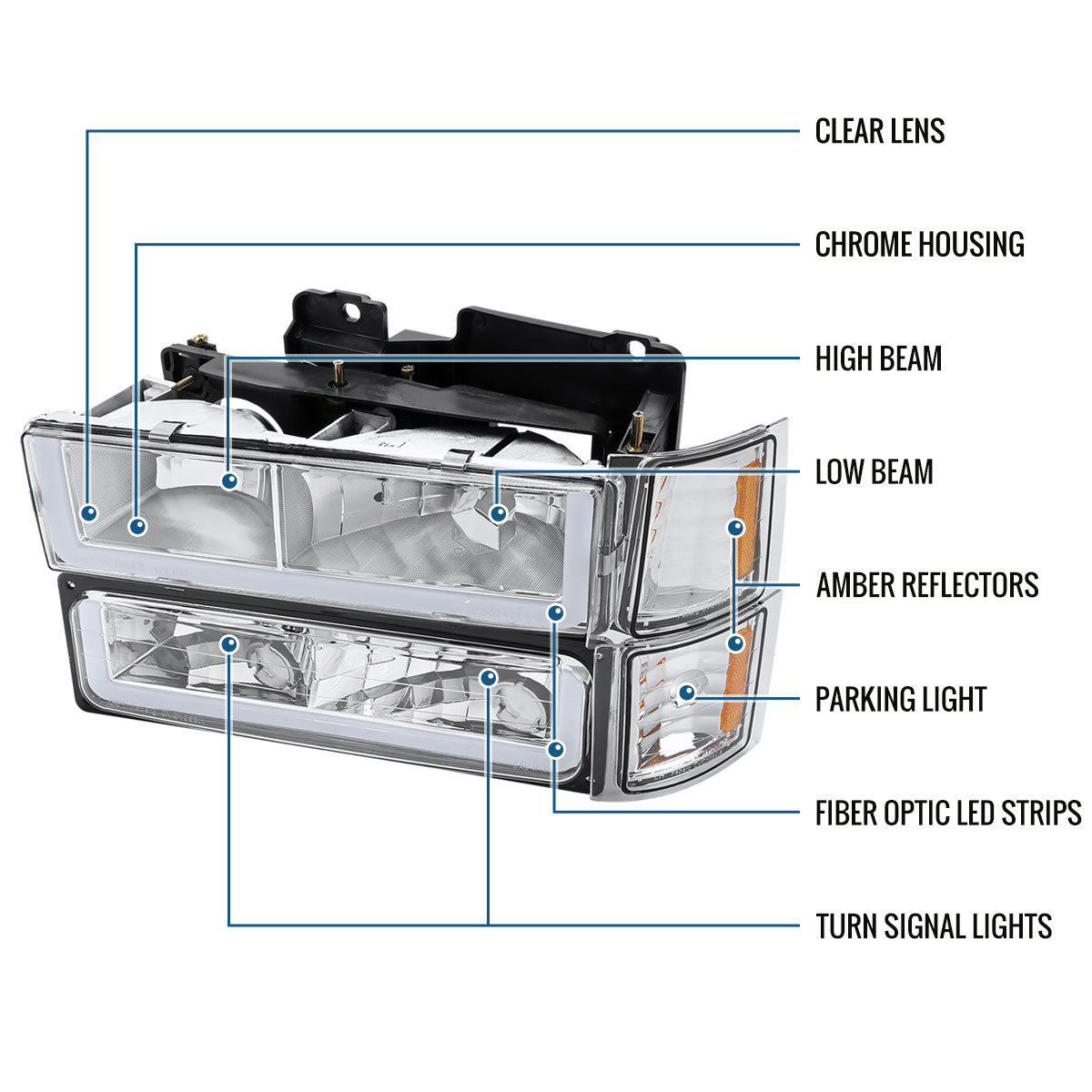 CLEAR LENS

CHROME HOUSING

HIGH BEAM

LOW BEAM

AMBER REFLECTORS

PARKING LIGHT

FIBER OPTIC LED STRIPS

TURN SIGNAL LIGHTS