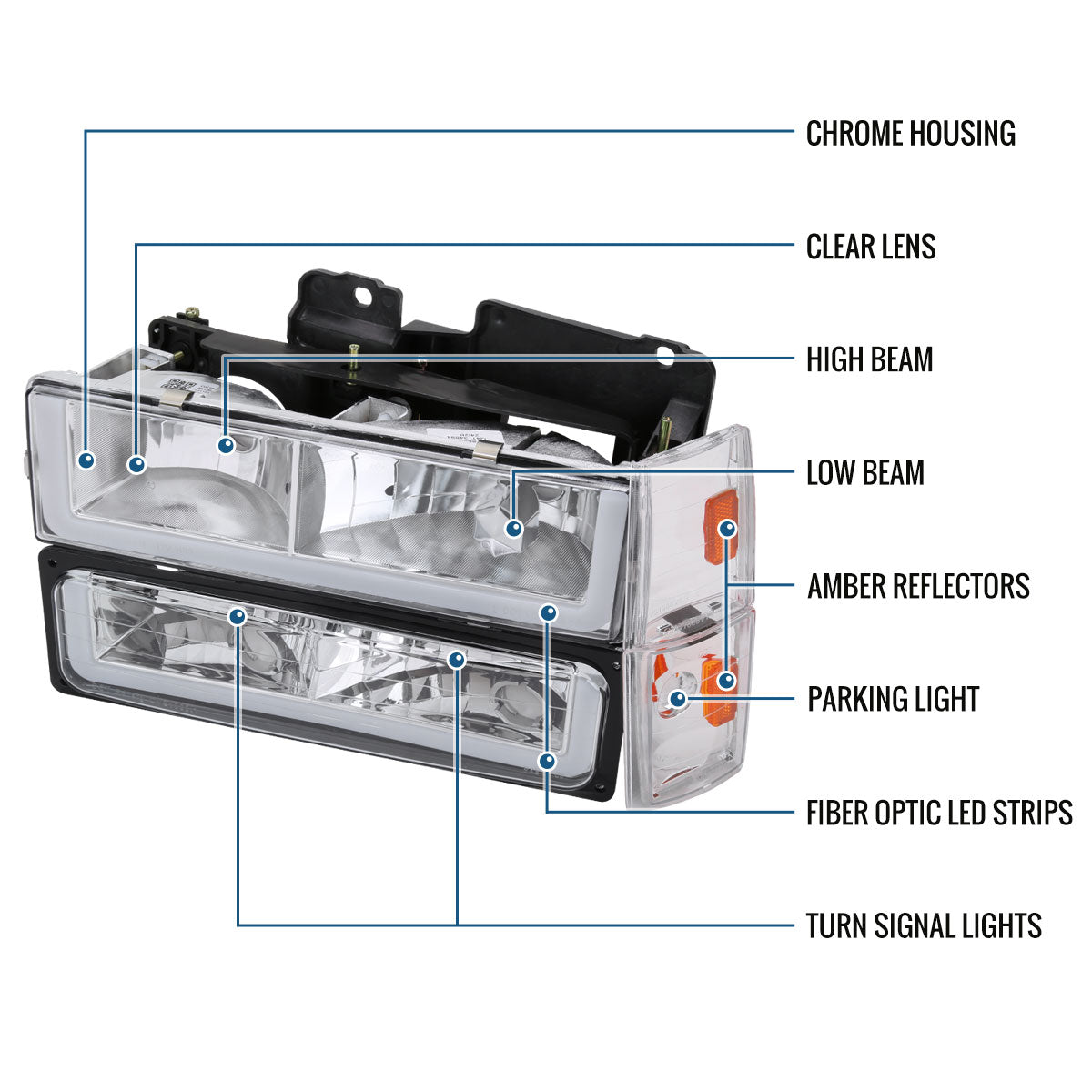 CHROME HOUSING

CLEAR LENS

HIGH BEAM

LOW BEAM

AMBER REFLECTORS

PARKING LIGHT

FIBER OPTIC LED STRIPS

TURN SIGNAL LIGHTS