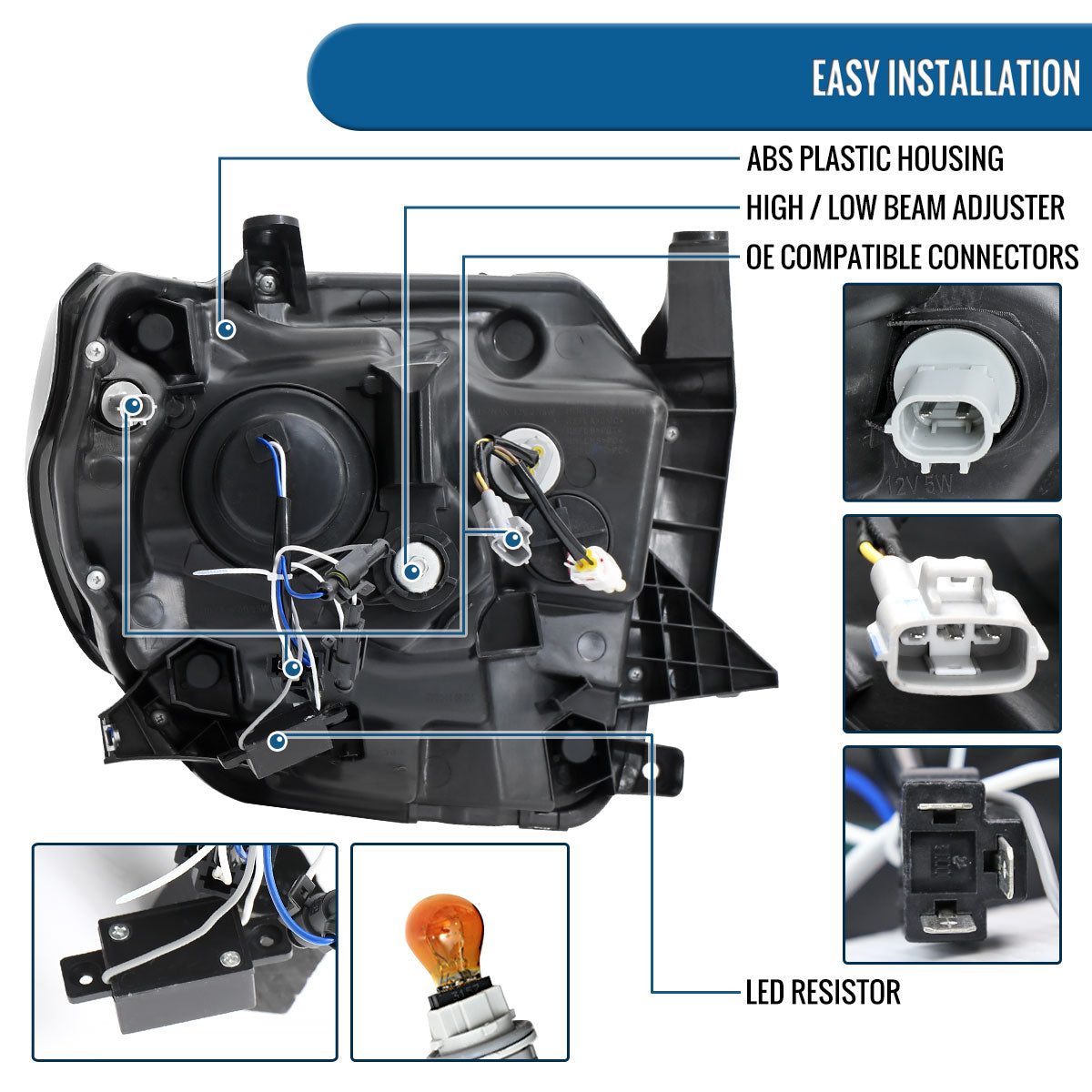 EASY INSTALLATION

ABS PLASTIC HOUSING

HIGH / LOW BEAM ADJUSTER

OE COMPATIBLE CONNECTORS

12V 5W

LED RESISTOR