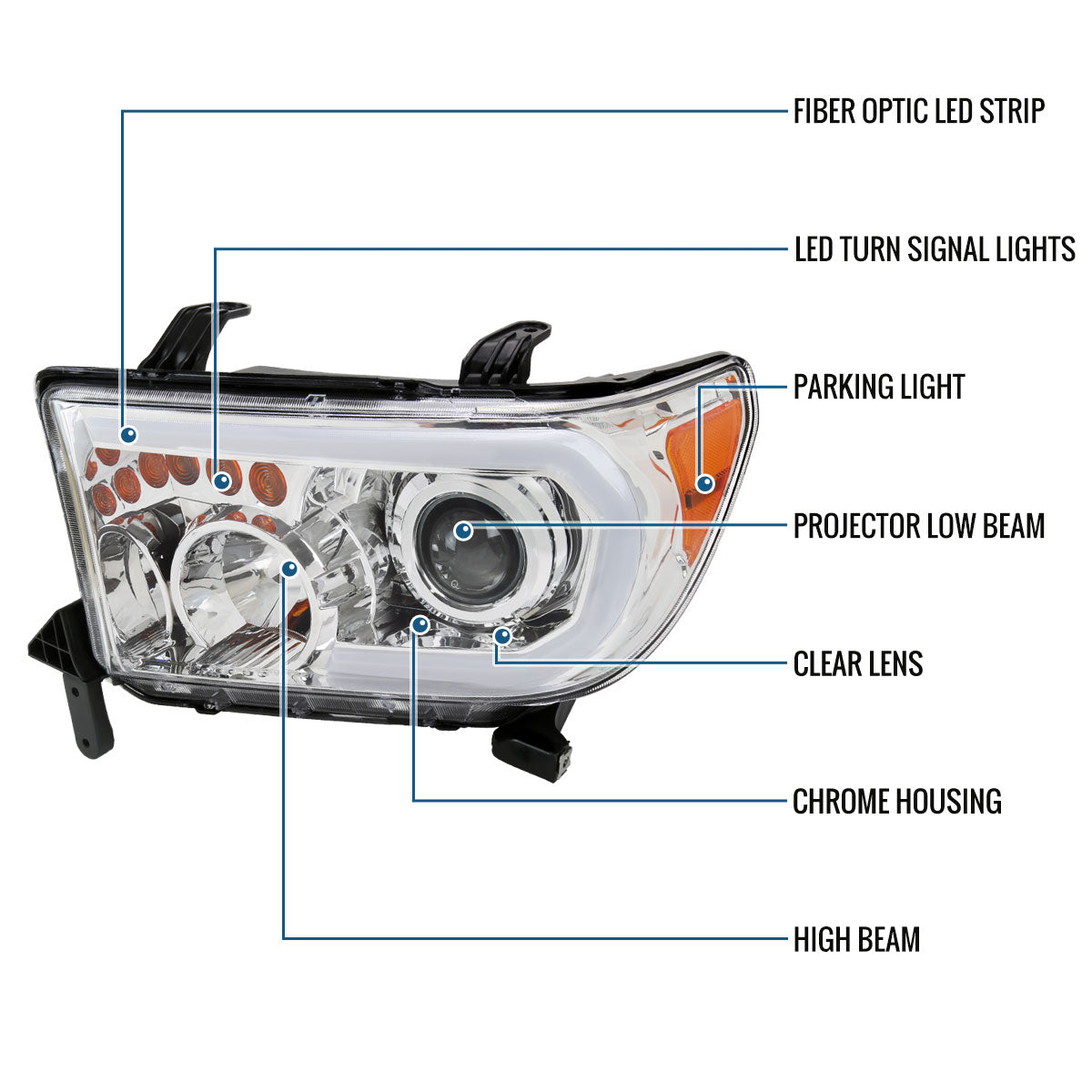 FIBER OPTIC LED STRIP

LED TURN SIGNAL LIGHTS

PARKING LIGHT

PROJECTOR LOW BEAM

CLEAR LENS

CHROME HOUSING

HIGH BEAM