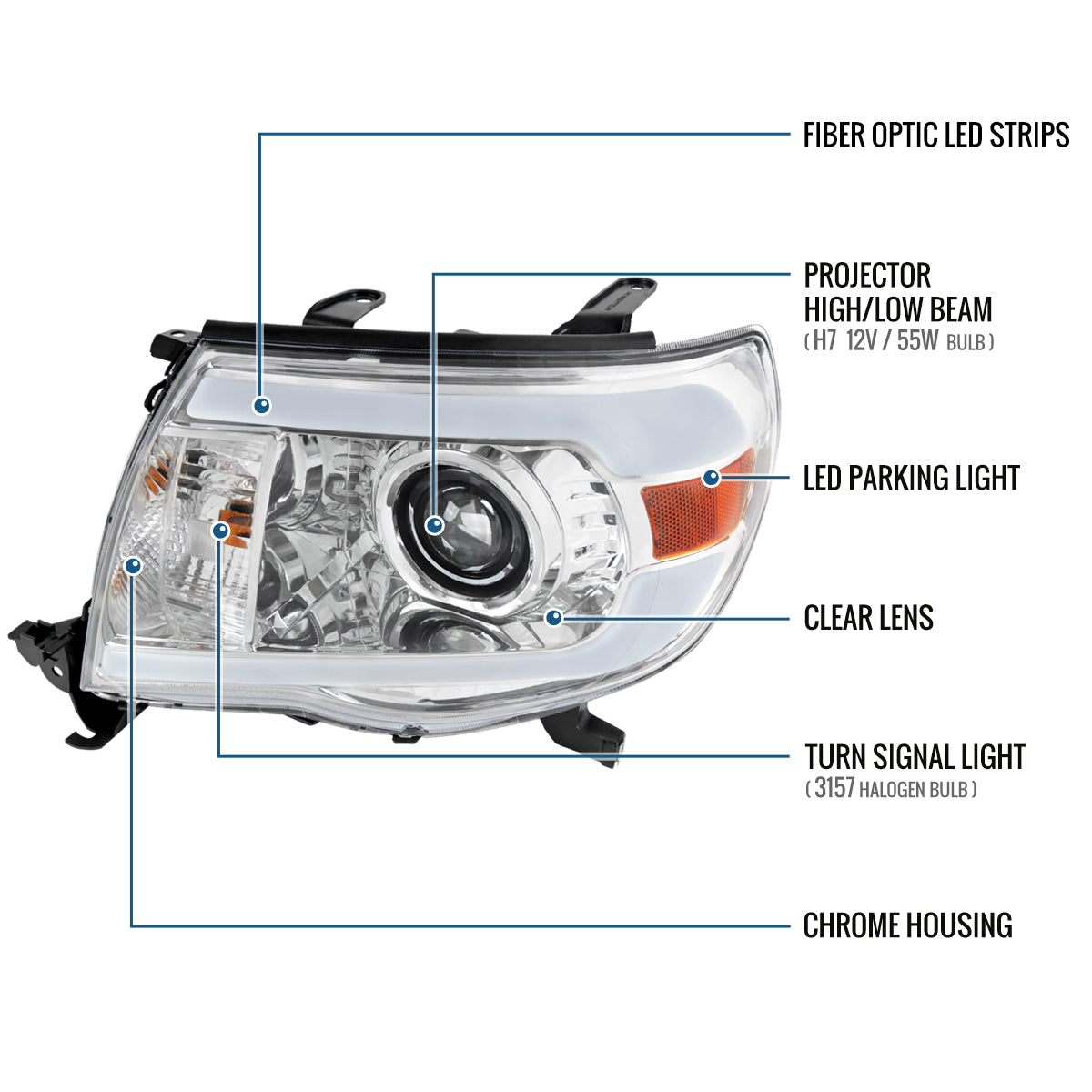 FIBER OPTIC LED STRIPS

PROJECTOR
HIGH/LOW BEAM
( H7 12V / 55W BULB )

LED PARKING LIGHT

CLEAR LENS

TURN SIGNAL LIGHT
( 3157 HALOGEN BULB )

CHROME HOUSING