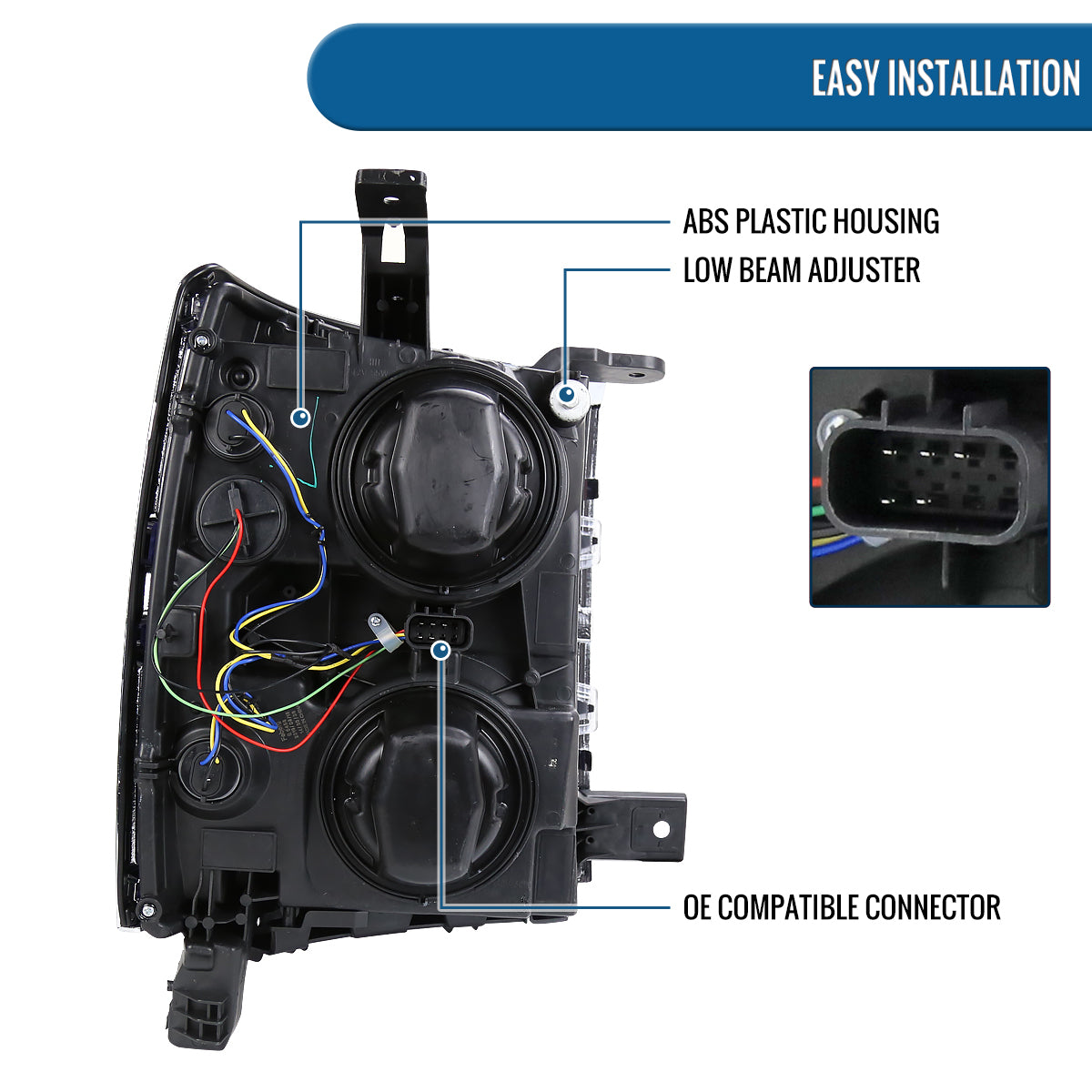 EASY INSTALLATION

ABS PLASTIC HOUSING

LOW BEAM ADJUSTER

OE COMPATIBLE CONNECTOR