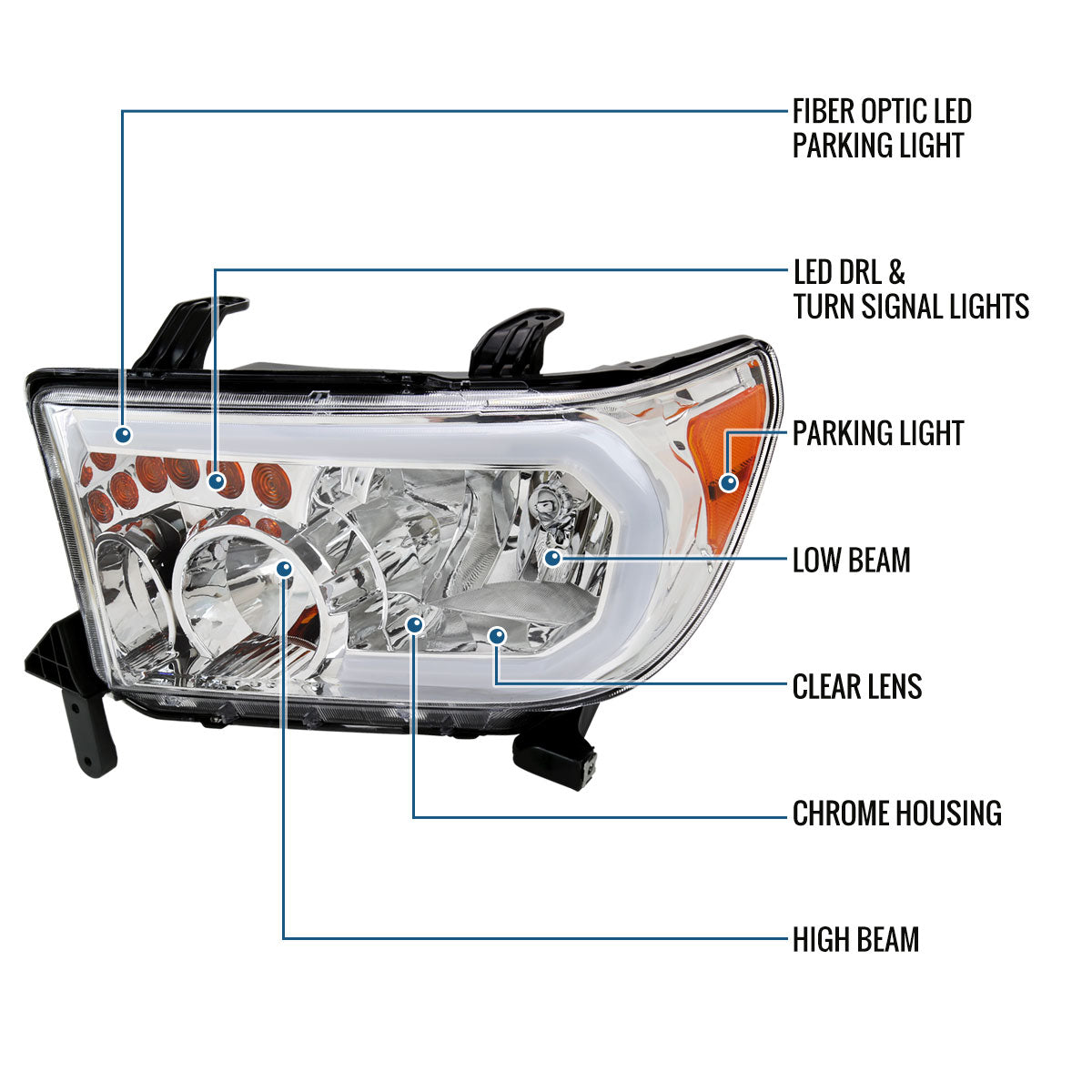 FIBER OPTIC LED PARKING LIGHT

LED DRL & TURN SIGNAL LIGHTS

PARKING LIGHT

LOW BEAM

CLEAR LENS

CHROME HOUSING

HIGH BEAM