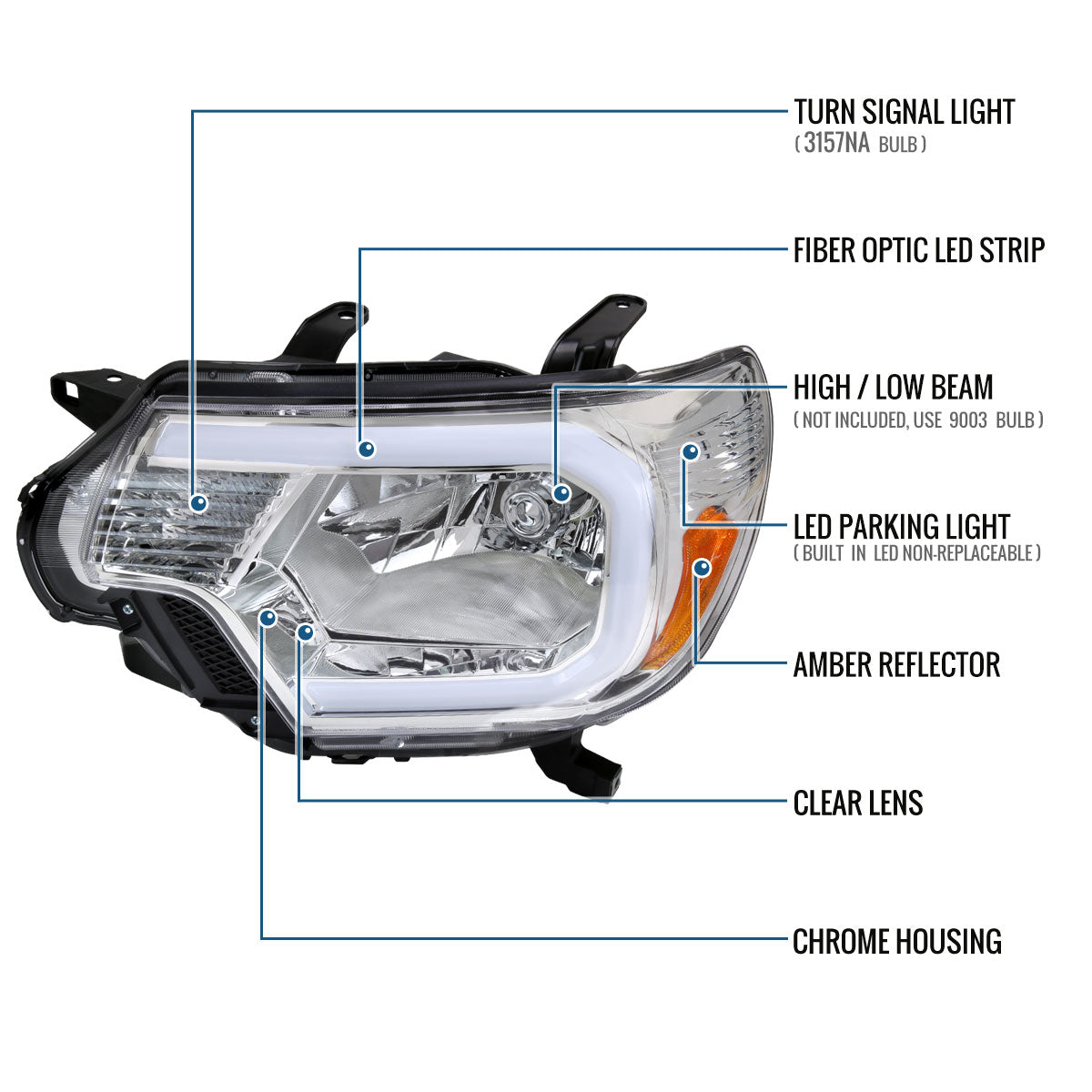 TURN SIGNAL LIGHT
( 3157NA BULB )

FIBER OPTIC LED STRIP

HIGH / LOW BEAM
( NOT INCLUDED, USE 9003 BULB )

LED PARKING LIGHT
( BUILT IN LED NON-REPLACEABLE )

AMBER REFLECTOR

CLEAR LENS

CHROME HOUSING