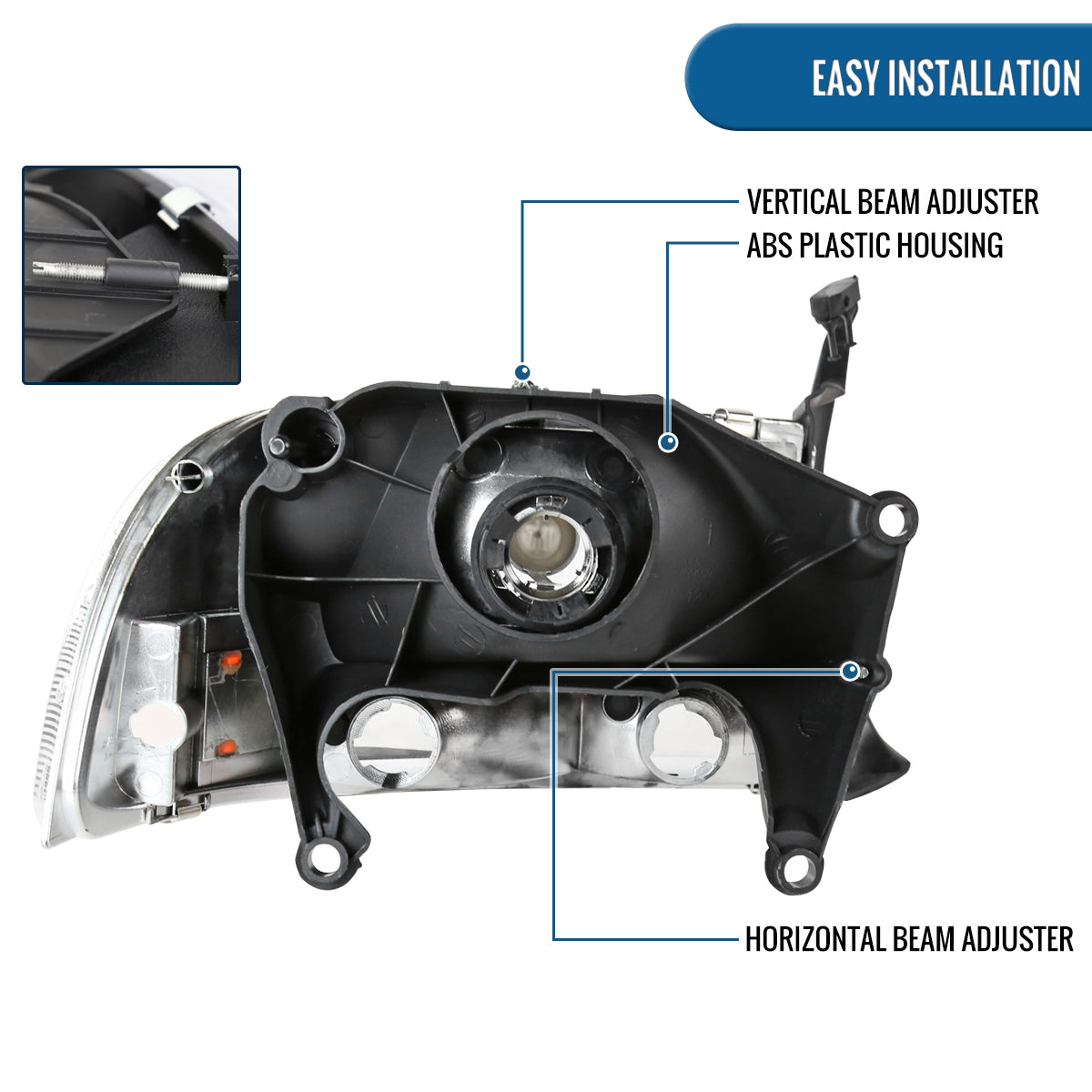 EASY INSTALLATION

VERTICAL BEAM ADJUSTER

ABS PLASTIC HOUSING

HORIZONTAL BEAM ADJUSTER